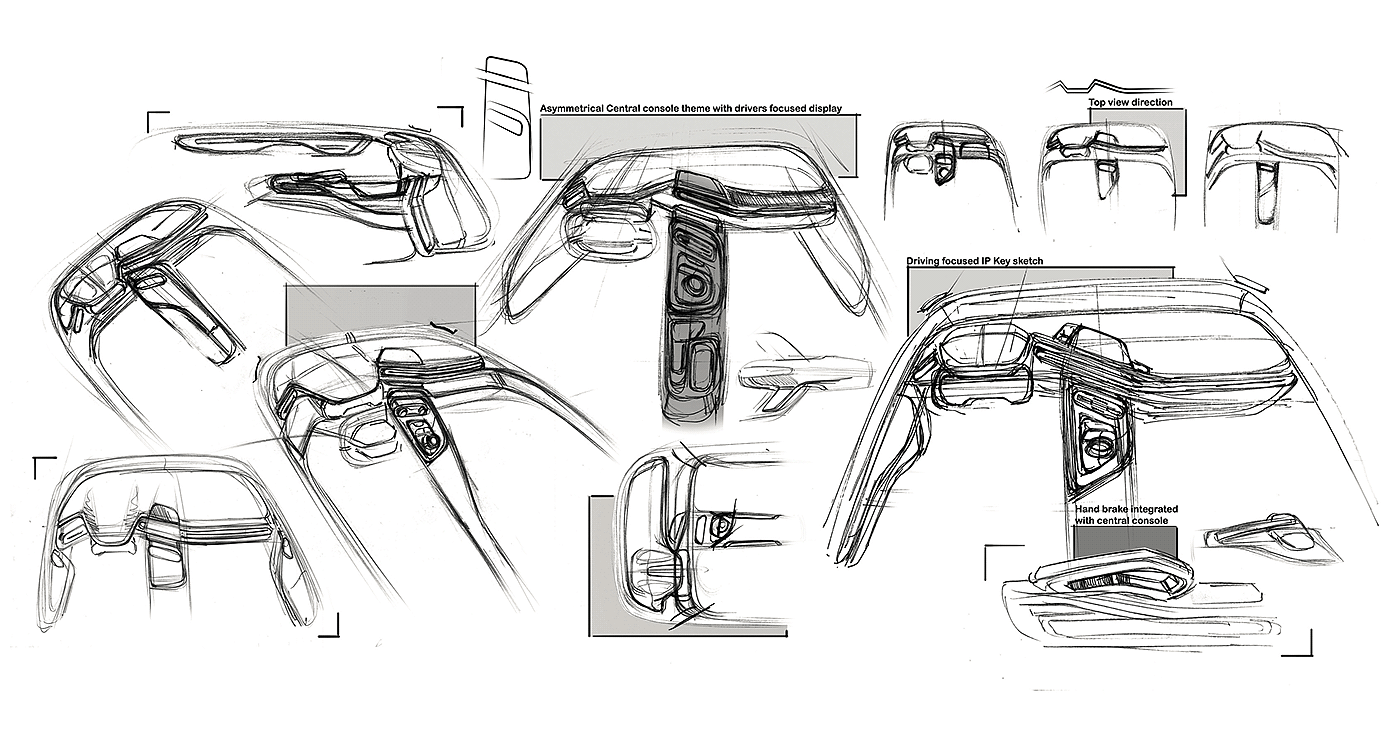 Asymmetrical Central console theme with drivers focused display

Top view direction

Driving focused IP Key sketch

Hand brake integrated with central console