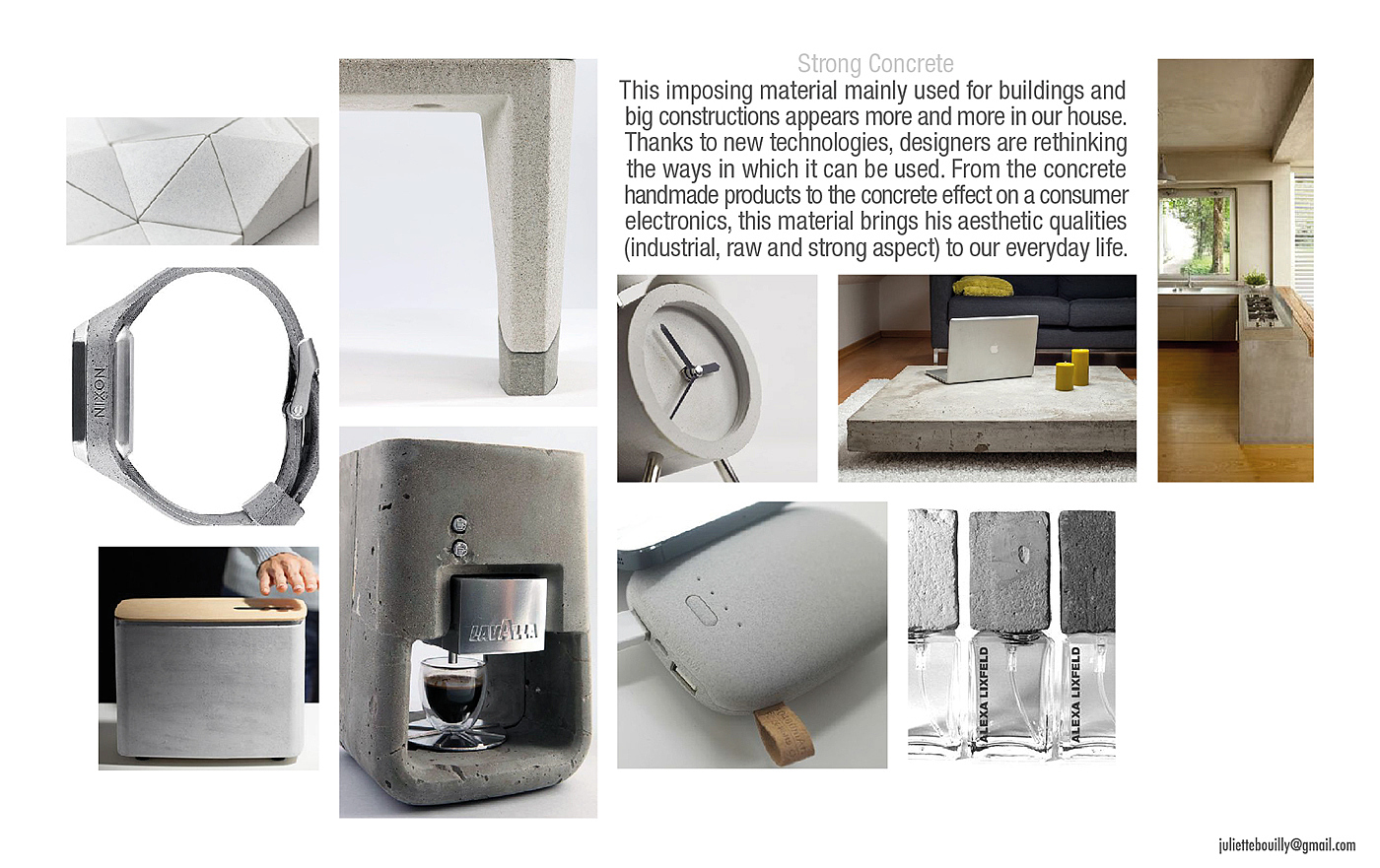 Strong Concrete
This imposing material mainly used for buildings and big constructions appears more and more in our house. Thanks to new technologies, designers are rethinking the ways in which it can be used. From the concrete handmade products to the concrete effect on a consumer electronics, this material brings his aesthetic qualities (industrial, raw and strong aspect) to our everyday life.

NIXON

LAVAZZA

ALEXA LIXFELD

ALEXA LIXFELD

juliettebouilly@gmail.com