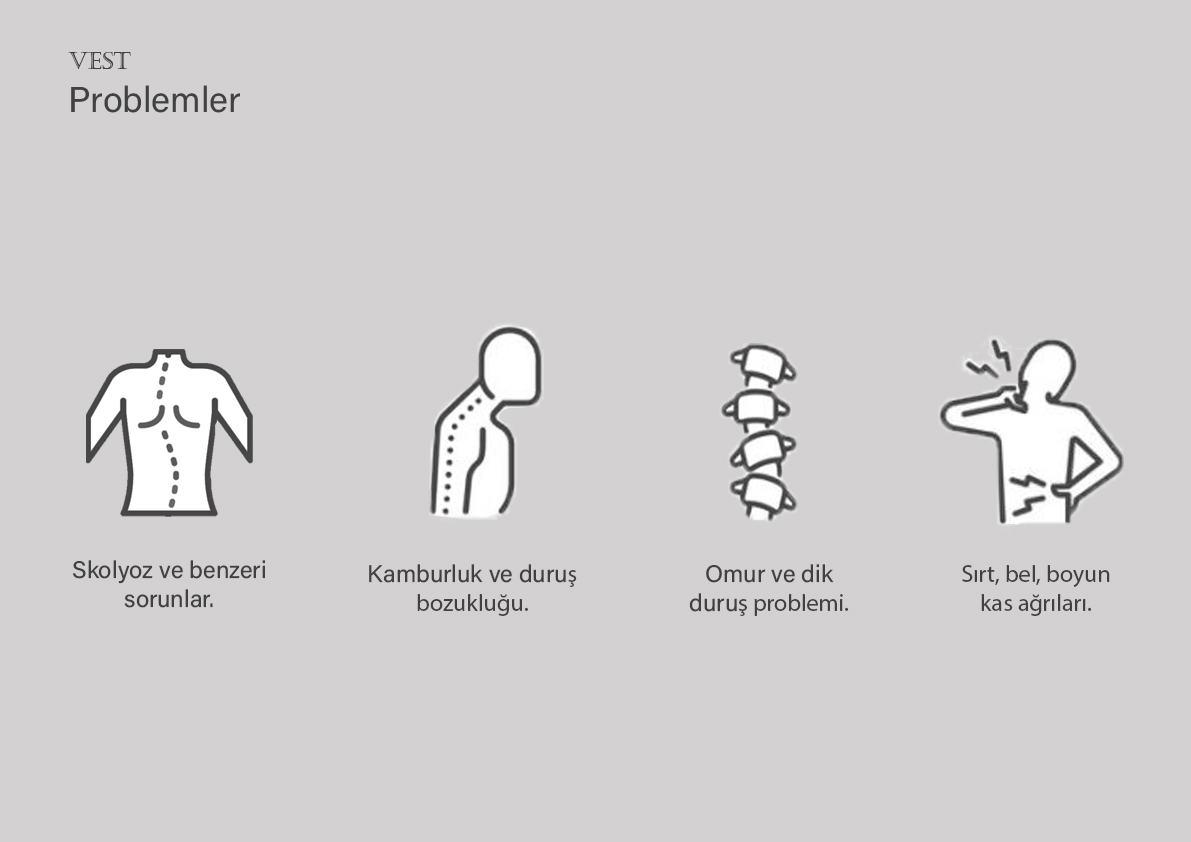 VEST
Problemler

Skolyoz ve benzeri sorunlar.

Kamburluk ve duruş bozukluğu.

Omur ve dik duruş problemi.

Sırt, bel, boyun kas ağrıları.