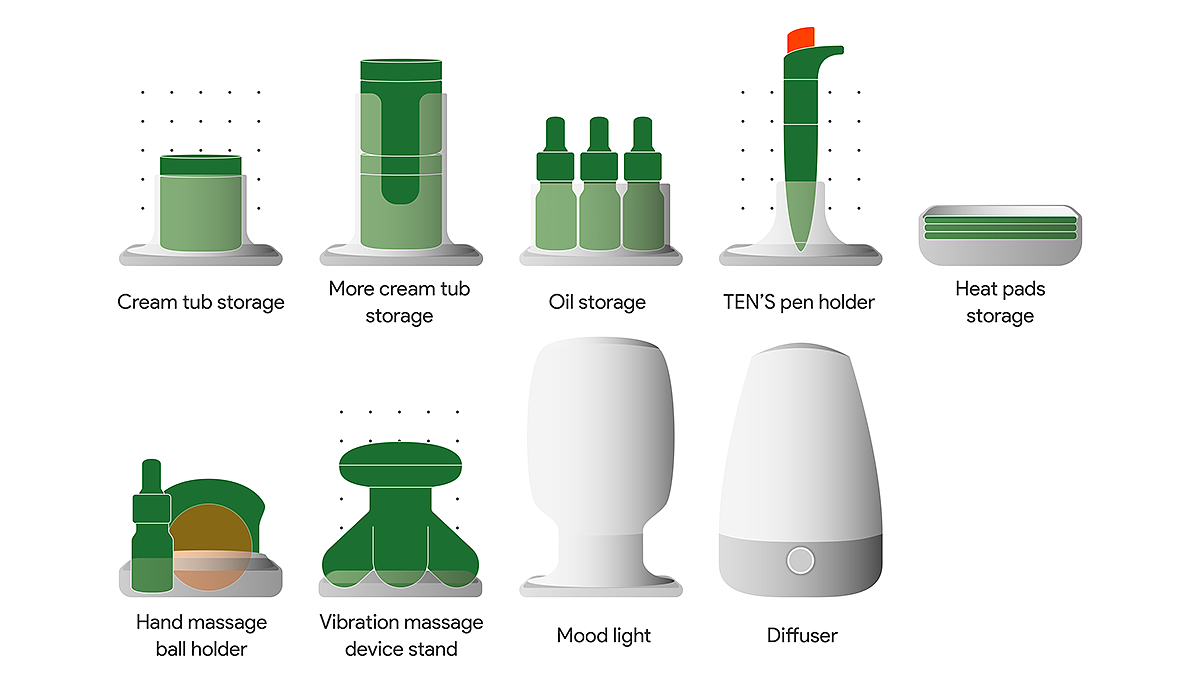 Cream tub storage

More cream tub storage

Oil storage

TEN'S pen holder

Heat pads storage

Hand massage ball holder

Vibration massage device stand

Mood light

Diffuser