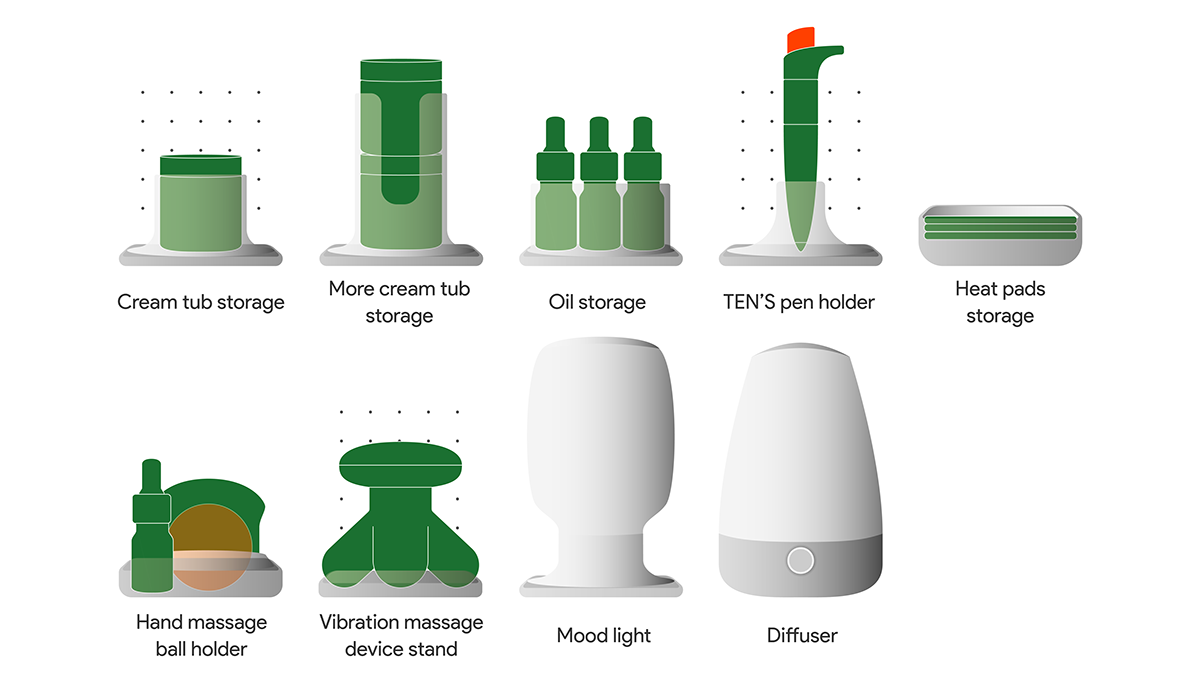 Cream tub storage

More cream tub storage

Oil storage

TEN'S pen holder

Heat pads storage

Hand massage ball holder

Vibration massage device stand

Mood light

Diffuser