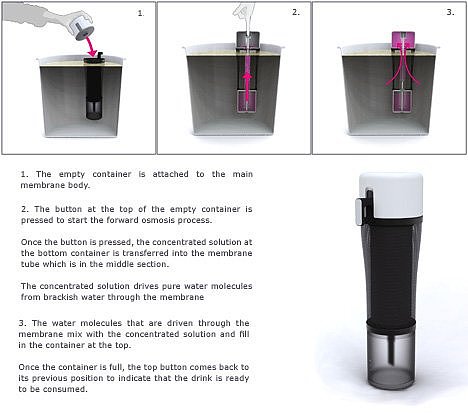 1.

2.

3.

1. The empty container is attached to the main membrane body.

2. The button at the top of the empty container is pressed to start the forward osmosis process.

Once the button is pressed, the concentrated solution at the bottom container is transferred into the membrane tube which is in the middle section.

The concentrated solution drives pure water molecules from brackish water through the membrane

3. The water molecules that are driven through the membrane mix with the concentrated solution and fill in the container at the top.

Once the container is full, the top button comes back to its previous position to indicate that the drink is ready to be consumed.