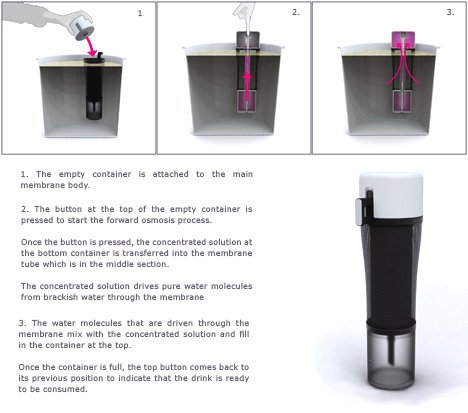 1.

2.

3.

1. The empty container is attached to the main membrane body.

2. The button at the top of the empty container is pressed to start the forward osmosis process.

Once the button is pressed, the concentrated solution at the bottom container is transferred into the membrane tube which is in the middle section.

The concentrated solution drives pure water molecules from brackish water through the membrane

3. The water molecules that are driven through the membrane mix with the concentrated solution and fill in the container at the top.

Once the container is full, the top button comes back to its previous position to indicate that the drink is ready to be consumed.