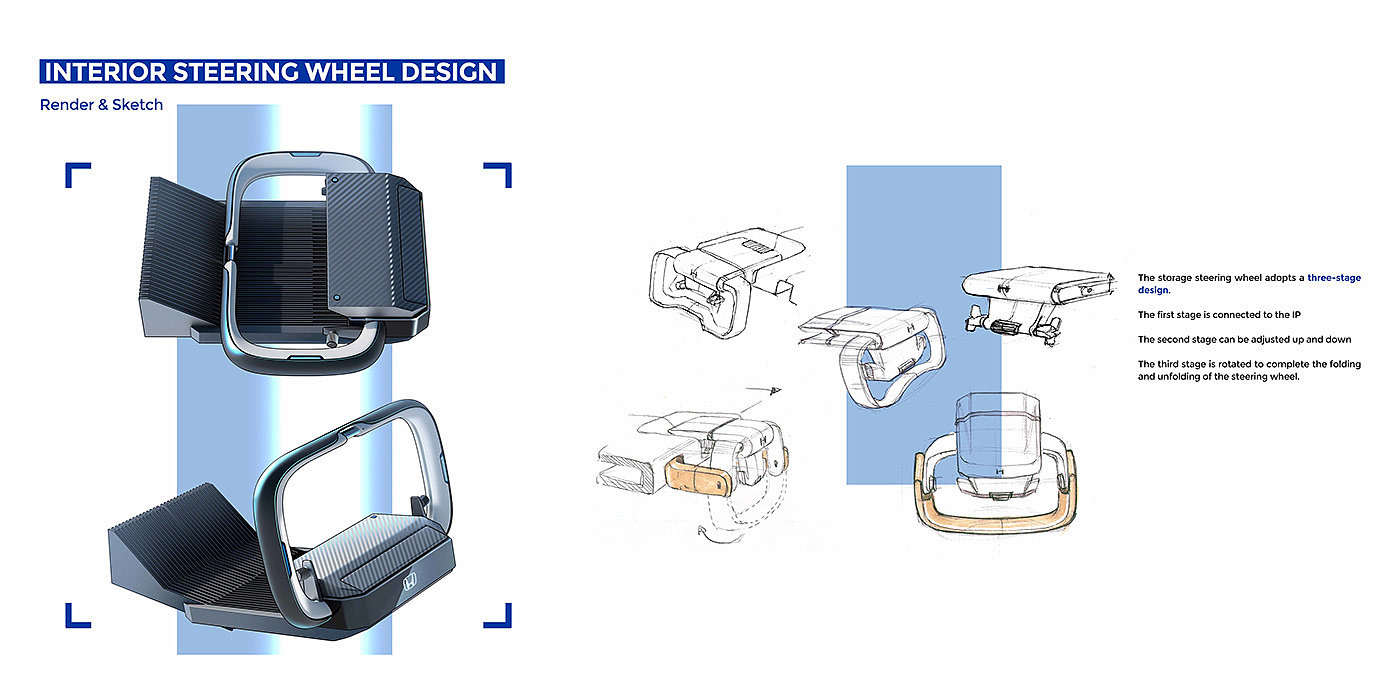 INTERIOR STEERING WHEEL DESIGN

Render & Sketch

The storage steering wheel adopts a three-stage design.

The first stage is connected to the IP

The second stage can be adjusted up and down

The third stage is rotated to complete the folding and unfolding of the steering wheel.