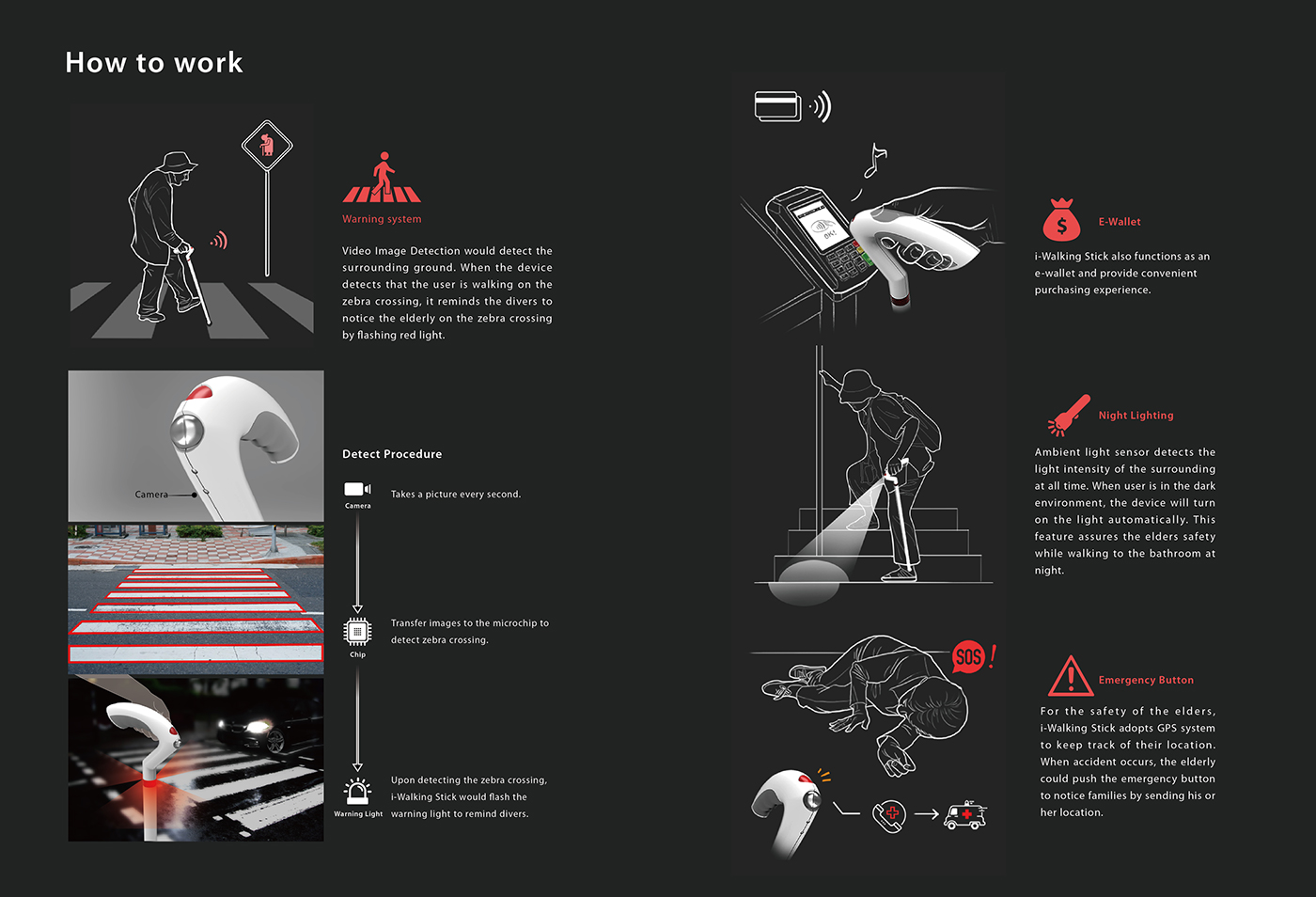 How to work

Warning system

Video Image Detection would detect the surrounding ground. When the device detects that the user is walking on the zebra crossing, it reminds the divers to notice the elderly on the zebra crossing by flashing red light.

Camera

Detect Procedure

Camera

Takes a picture every second.

Chip

Transfer images to the microchip to detect zebra crossing.

Warning Light

Upon detecting the zebra crossing, i-Walking Stick would flash the warning light to remind divers.

OK!

E-Wallet

i-Walking Stick also functions as an e-wallet and provide convenient purchasing experience.

Night Lighting

Ambient light sensor detects the light intensity of the surrounding at all time. When user is in the dark environment, the device will turn on the light automatically. This feature assures the elders safety while walking to the bathroom at night.

SOS!

Emergency Button

For the safety of the elders, i-Walking Stick adopts GPS system to keep track of their location. When accident occurs, the elderly could push the emergency button to notice families by sending his or her location.