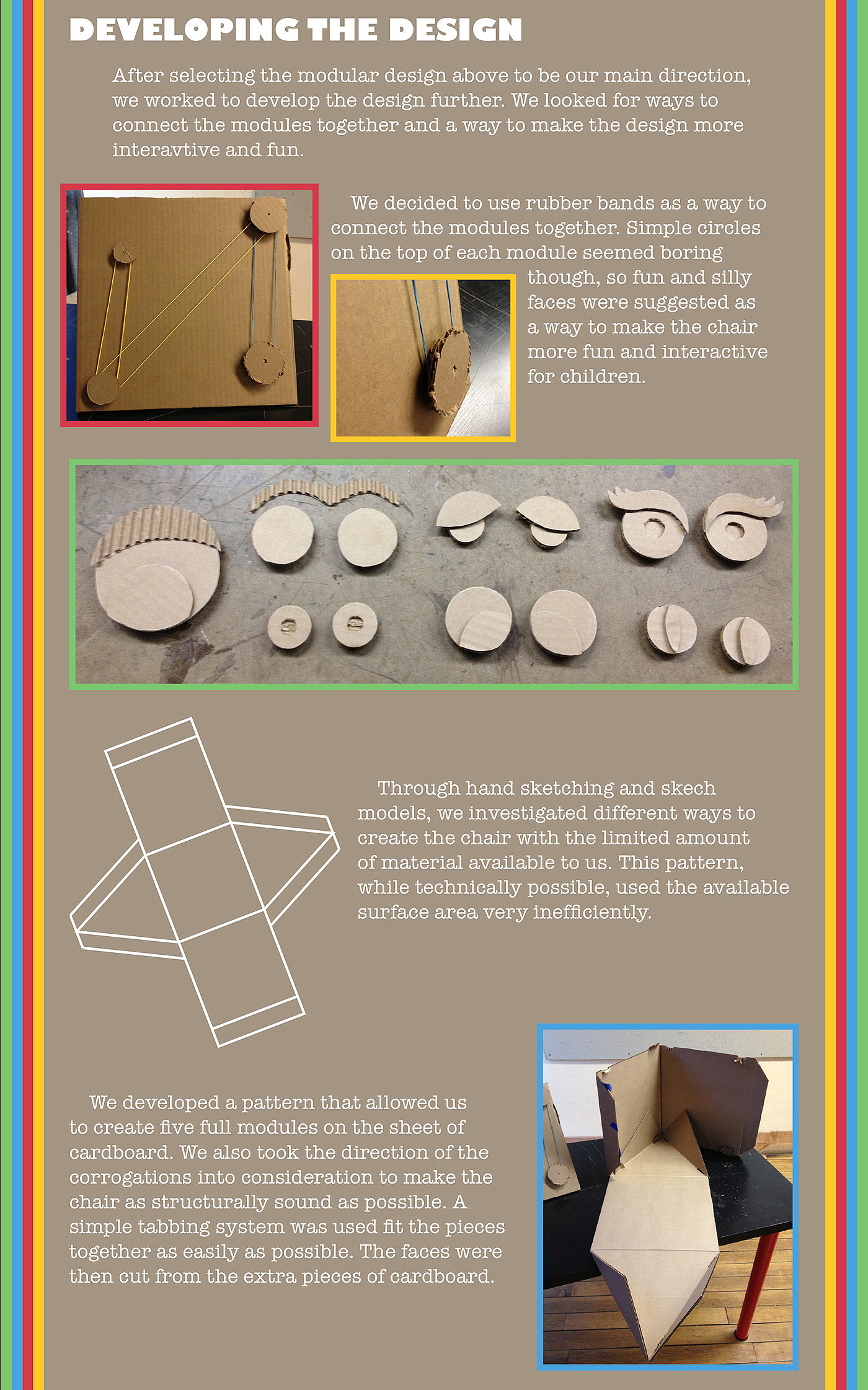 DEVELOPING THE DESIGN

After selecting the modular design above to be our main direction, we worked to develop the design further. We looked for ways to connect the modules together and a way to make the design more interavtive and fun.

We decided to use rubber bands as a way to connect the modules together. Simple circles on the top of each module seemed boring though, so fun and silly faces were suggested as a way to make the chair more fun and interactive for children.

Through hand sketching and skech models, we investigated different ways to create the chair with the limited amount of material available to us. This pattern, while technically possible, used the available surface area very inefficiently.

We developed a pattern that allowed us to create five full modules on the sheet of cardboard. We also took the direction of the corrogations into consideration to make the chair as structurally sound as possible. A simple tabbing system was used fit the pieces together as easily as possible. The faces were then cut from the extra pieces of cardboard.