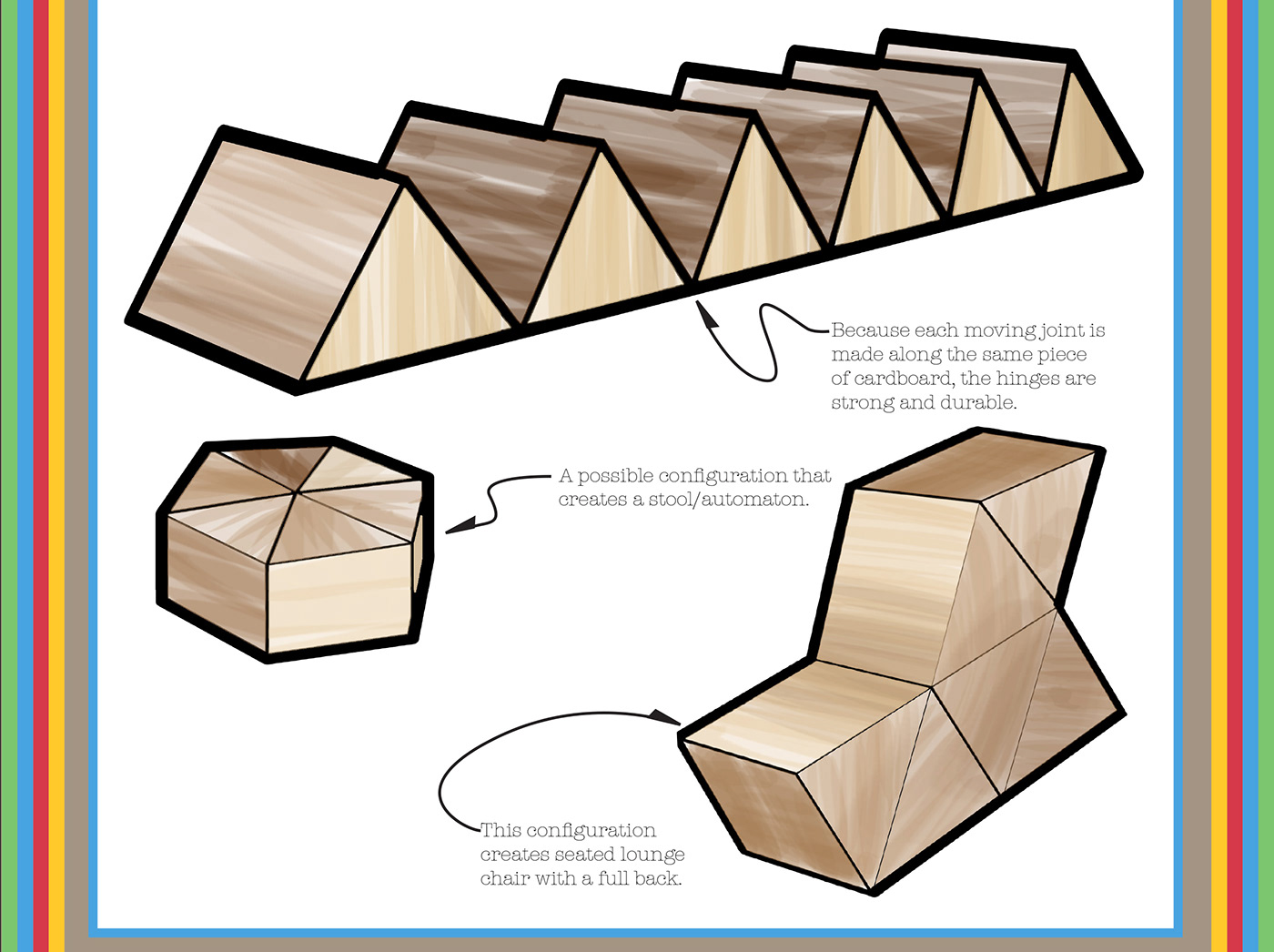 Because each moving joint is made along the same piece of cardboard, the hinges are strong and durable.

A possible configuration that creates a stool/automaton.

This configuration creates seated lounge chair with a full back.