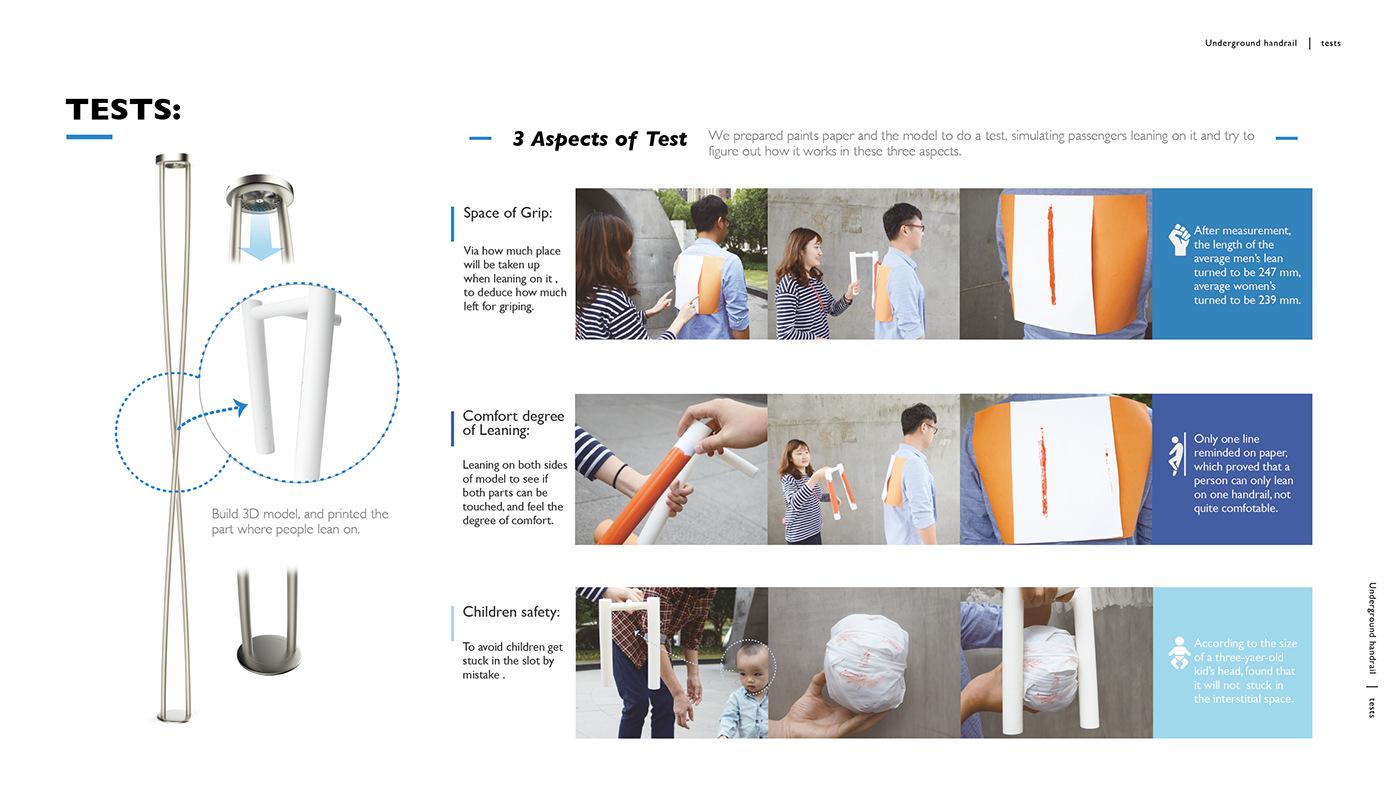 Underground handrail | tests

TESTS:

Build 3D model, and printed the part where people lean on.

3 Aspects of Test

We prepared paints paper and the model to do a test, simulating passengers leaning on it and try to figure out how it works in these three aspects.

Space of Grip:

Via how much place will be taken up when leaning on it , to deduce how much left for griping.

After measurement, the length of the average men's lean turned to be 247 mm, average women's turned to be 239 mm.

Comfort degree of Leaning:

Leaning on both sides of model to see if both parts can be touched, and feel the degree of comfort.

Only one line reminded on paper, which proved that a person can only lean on one handrail, not quite comfotable.

Children safety:

To avoid children get stuck in the slot by mistake .

According to the size of a three-yaer-old kid's head, found that it will not stuck in the interstitial space.

Underground handrail | tests