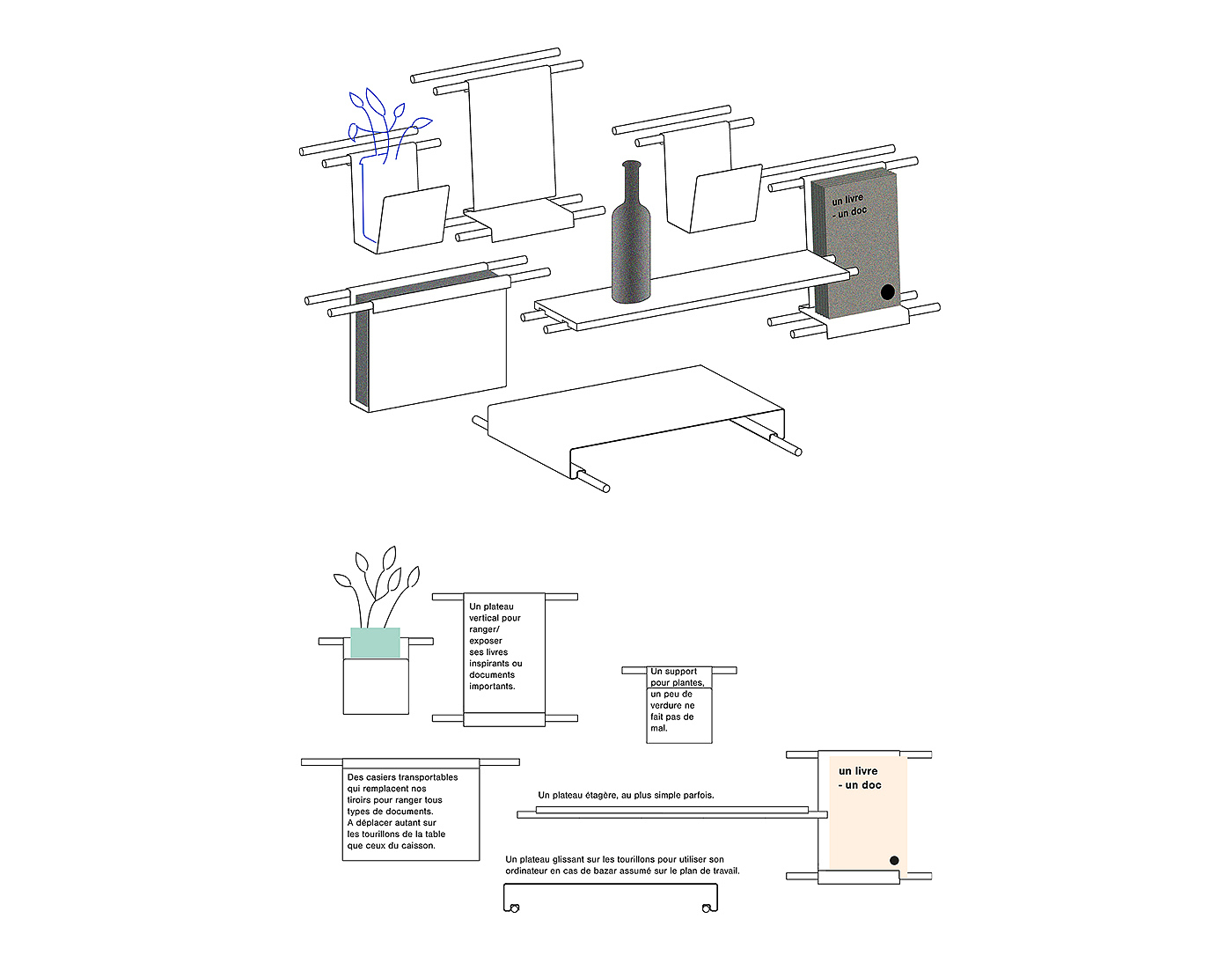 un livre
- un doc

Un plateau vertical pour ranger/ exposer ses livres inspirants ou documents importants.

Un support pour plantes, un peu de verdure ne fait pas de mal.

Des casiers transportables qui remplacent nos tiroirs pour ranger tous types de documents. A déplacer autant sur les tourillons de la table que ceux du caisson.

Un plateau étagère, au plus simple parfois.

un livre
- un doc

Un plateau glissant sur les tourillons pour utiliser son ordinateur en cas de bazar assumé sur le plan de travail.