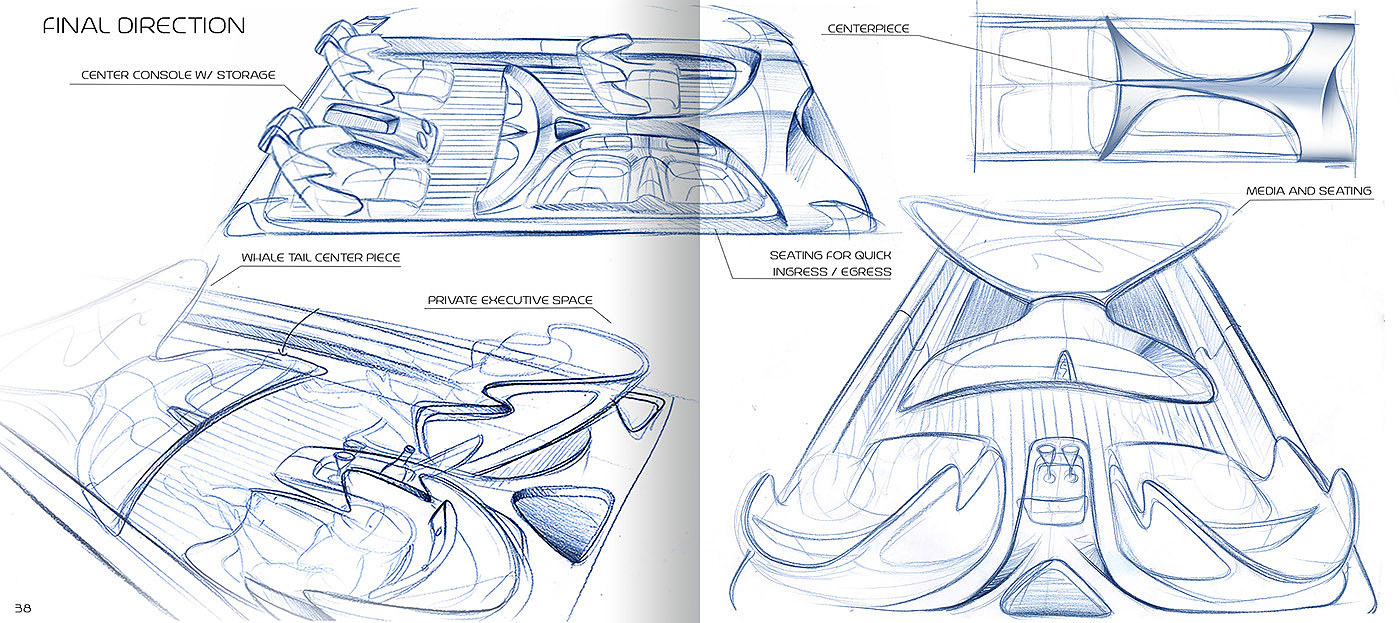 FINAL DIRECTION

CENTER CONSOLE W/ STORAGE

CENTERPIECE

MEDIA AND SEATING

SEATING FOR QUICK INGRESS / EGRESS

WHALE TAIL CENTER PIECE

PRIVATE EXECUTIVE SPACE

38