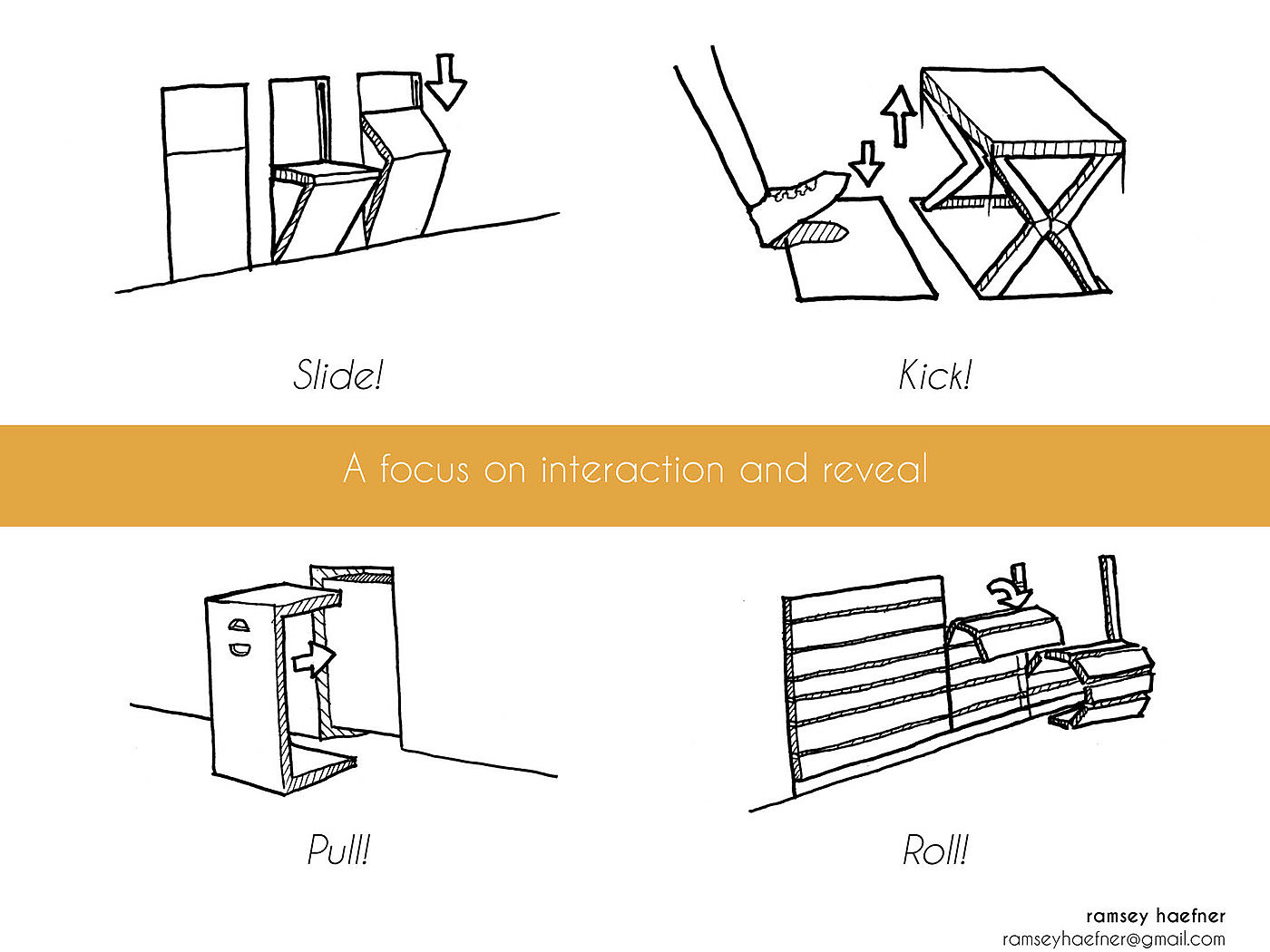 Slide!

Kick!

A focus on interaction and reveal

Pull!

Roll!

ramsey haefner
ramseyhaefner@gmail.com