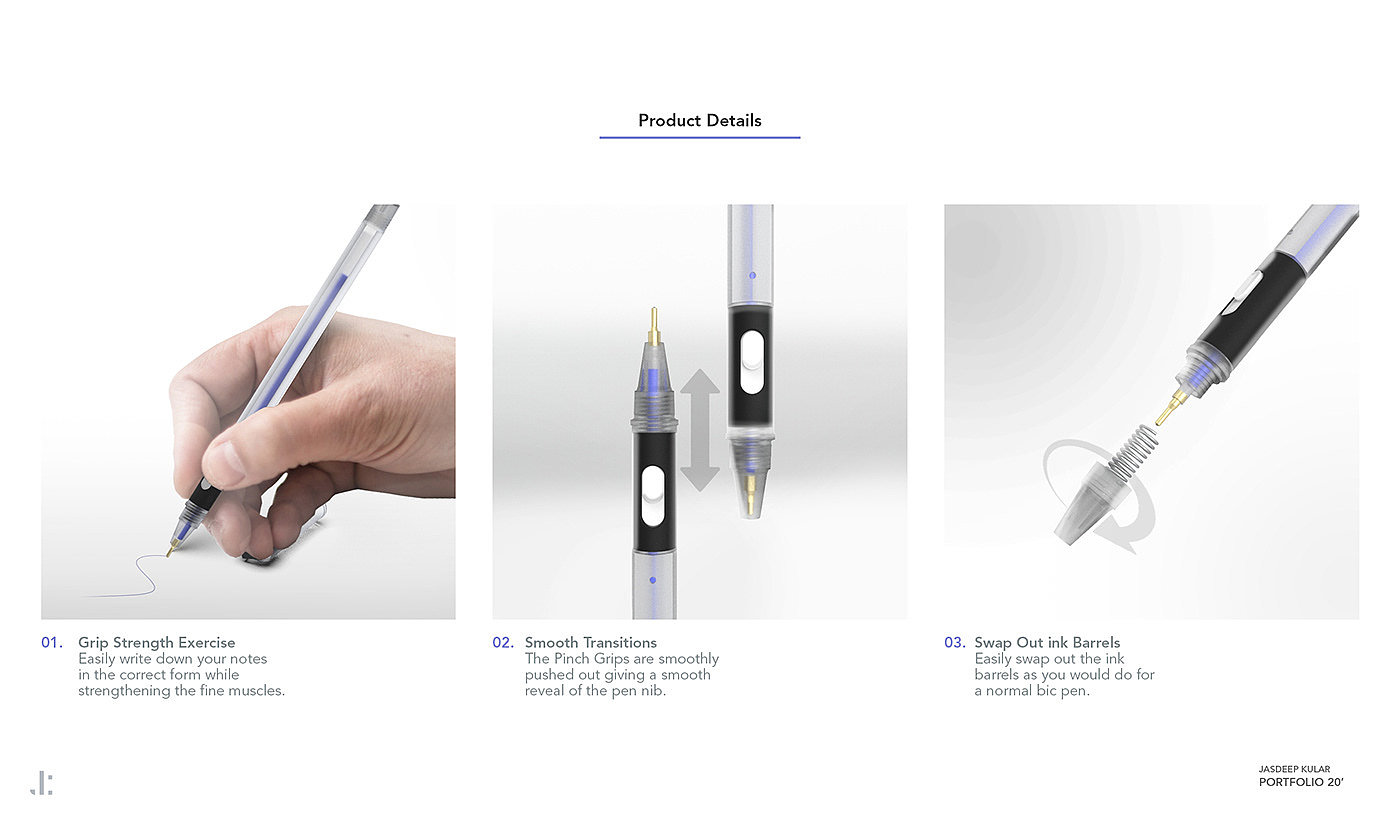 Product Details

01. Grip Strength Exercise
Easily write down your notes in the correct form while strengthening the fine muscles.

02. Smooth Transitions
The Pinch Grips are smoothly pushed out giving a smooth reveal of the pen nib.

03. Swap Out ink Barrels
Easily swap out the ink barrels as you would do for a normal bic pen.

J:

JASDEEP KULAR
PORTFOLIO 20'