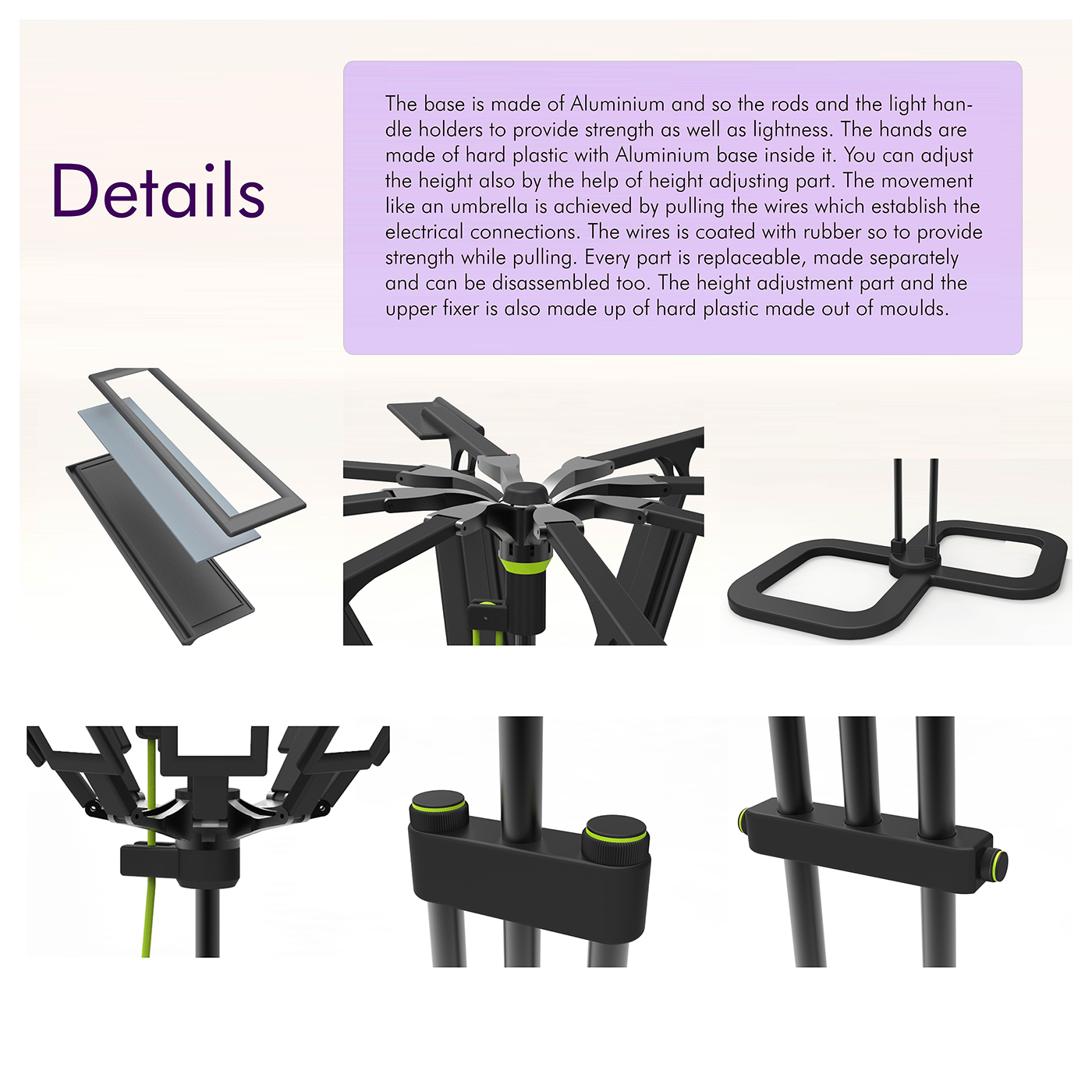 Details

The base is made of Aluminium and so the rods and the light handle holders to provide strength as well as lightness. The hands are made of hard plastic with Aluminium base inside it. You can adjust the height also by the help of height adjusting part. The movement like an umbrella is achieved by pulling the wires which establish the electrical connections. The wires is coated with rubber so to provide strength while pulling. Every part is replaceable, made separately and can be disassembled too. The height adjustment part and the upper fixer is also made up of hard plastic made out of moulds.