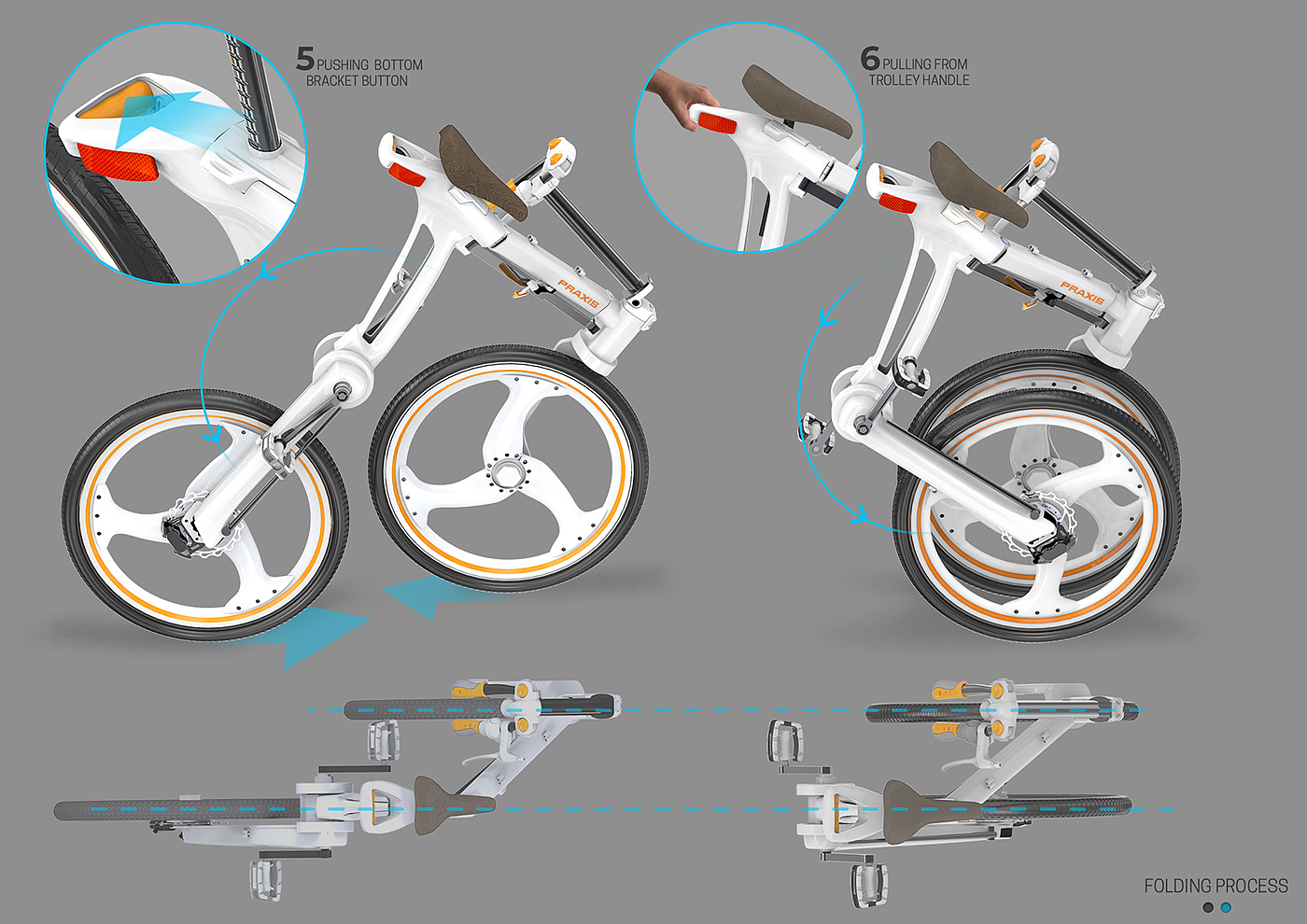 5 PUSHING BOTTOM BRACKET BUTTON

6 PULLING FROM TROLLEY HANDLE

PRAXIS

PRAXIS

FOLDING PROCESS