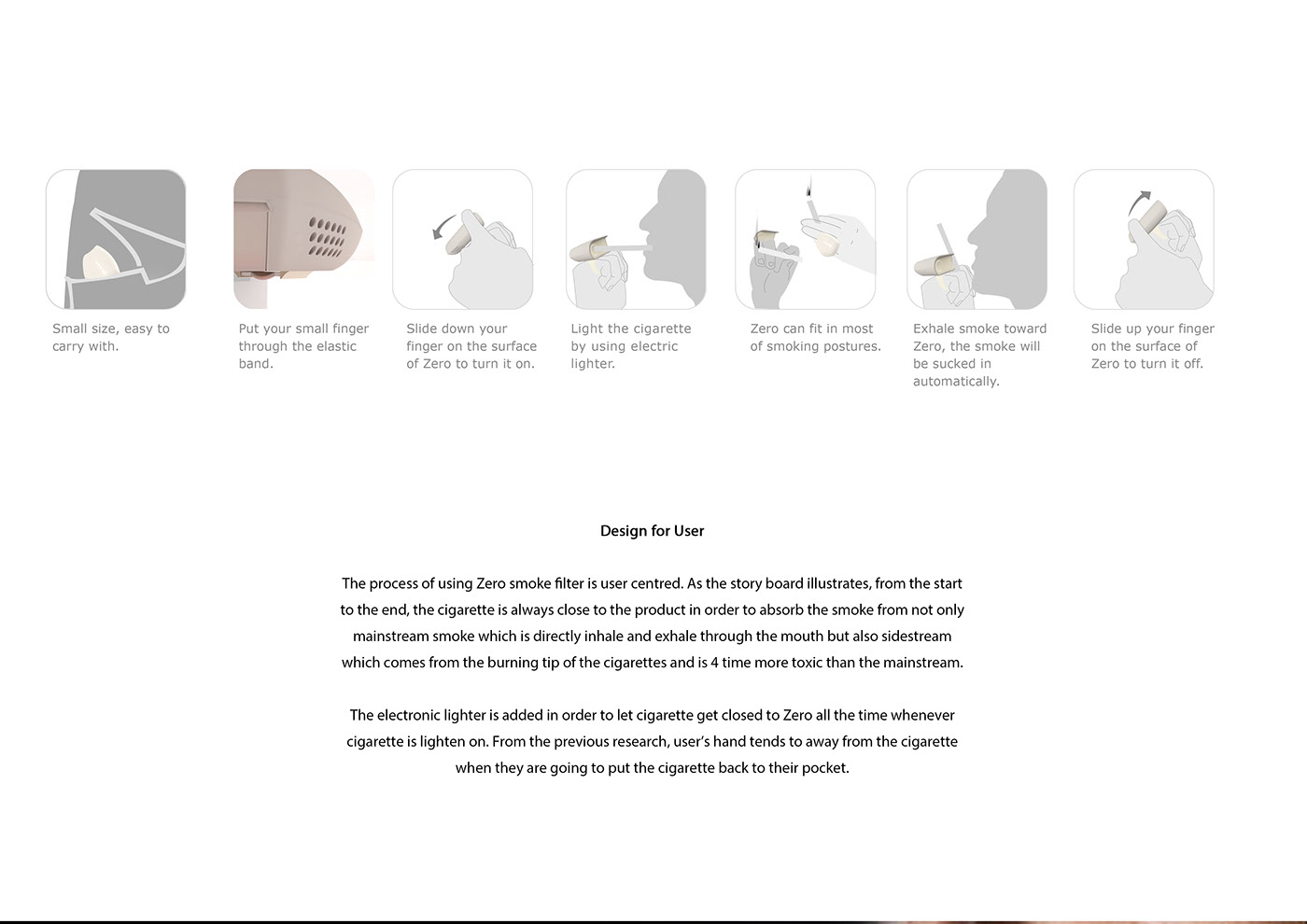 Small size, easy to carry with.

Put your small finger through the elastic band.

Slide down your finger on the surface of Zero to turn it on.

Light the cigarette by using electric lighter.

Zero can fit in most of smoking postures.

Exhale smoke toward Zero, the smoke will be sucked in automatically.

Slide up your finger on the surface of Zero to turn it off.

Design for User

The process of using Zero smoke filter is user centred. As the story board illustrates, from the start to the end, the cigarette is always close to the product in order to absorb the smoke from not only mainstream smoke which is directly inhale and exhale through the mouth but also sidestream which comes from the burning tip of the cigarettes and is 4 time more toxic than the mainstream.

The electronic lighter is added in order to let cigarette get closed to Zero all the time whenever cigarette is lighten on. From the previous research, user's hand tends to away from the cigarette when they are going to put the cigarette back to their pocket.