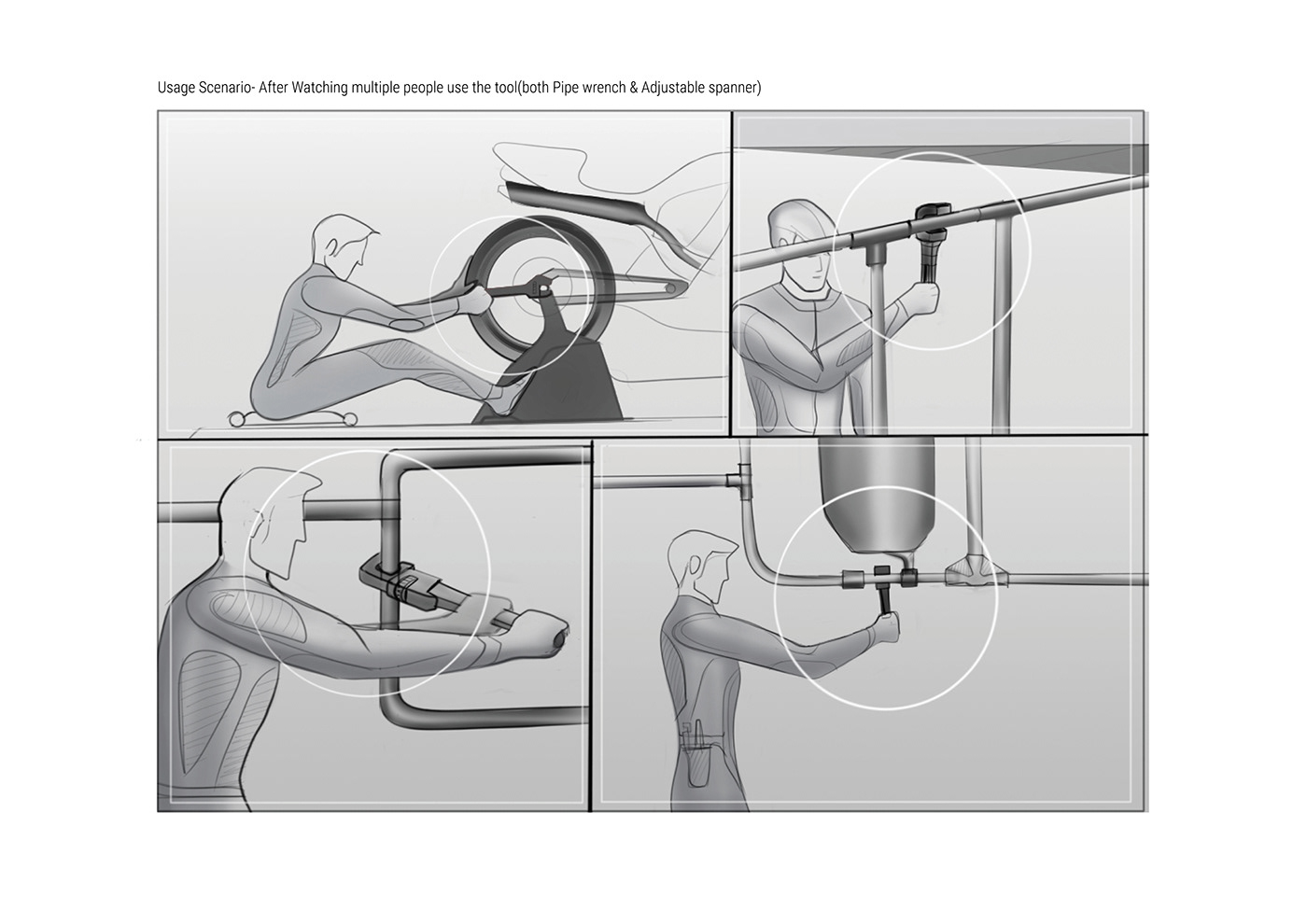 Usage Scenario- After Watching multiple people use the tool(both Pipe wrench & Adjustable spanner)