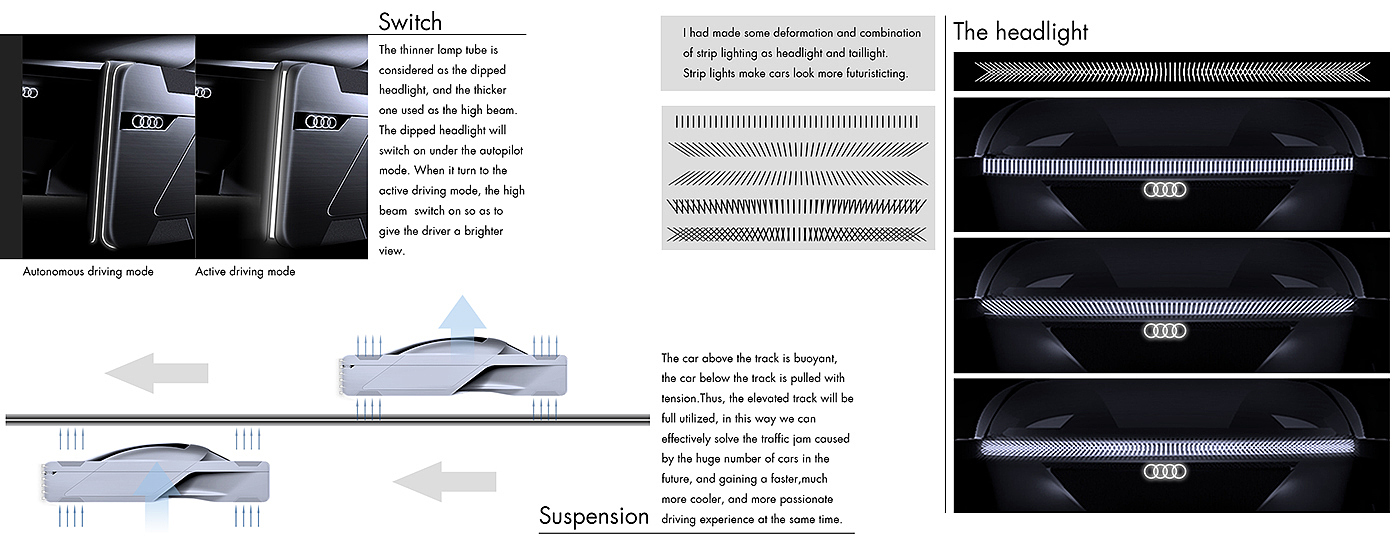 Switch

The thinner lamp tube is considered as the dipped headlight, and the thicker one used as the high beam. The dipped headlight will switch on under the autopilot mode. When it turn to the active driving mode, the high beam switch on so as to give the driver a brighter view.

Autonomous driving mode

Active driving mode

I had made some deformation and combination of strip lighting as headlight and taillight. Strip lights make cars look more futuristicting.

The headlight

The car above the track is buoyant, the car below the track is pulled with tension.Thus, the elevated track will be full utilized, in this way we can effectively solve the traffic jam caused by the huge number of cars in the future, and gaining a faster,much more cooler, and more passionate driving experience at the same time.

Suspension