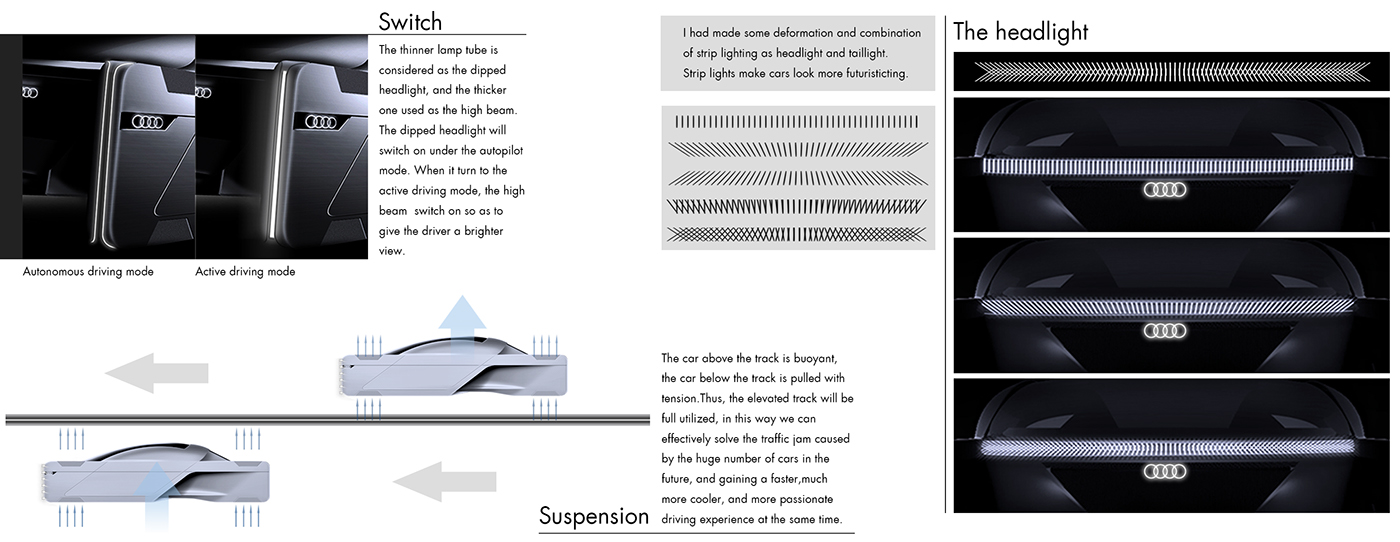 Switch

The thinner lamp tube is considered as the dipped headlight, and the thicker one used as the high beam. The dipped headlight will switch on under the autopilot mode. When it turn to the active driving mode, the high beam  switch on so as to give the driver a brighter view.

Autonomous driving mode

Active driving mode

I had made some deformation and combination of strip lighting as headlight and taillight. Strip lights make cars look more futuristicting.

The headlight

The car above the track is buoyant, the car below the track is pulled with tension.Thus, the elevated track will be full utilized, in this way we can effectively solve the traffic jam caused by the huge number of cars in the future, and gaining a faster,much more cooler, and more passionate driving experience at the same time.

Suspension