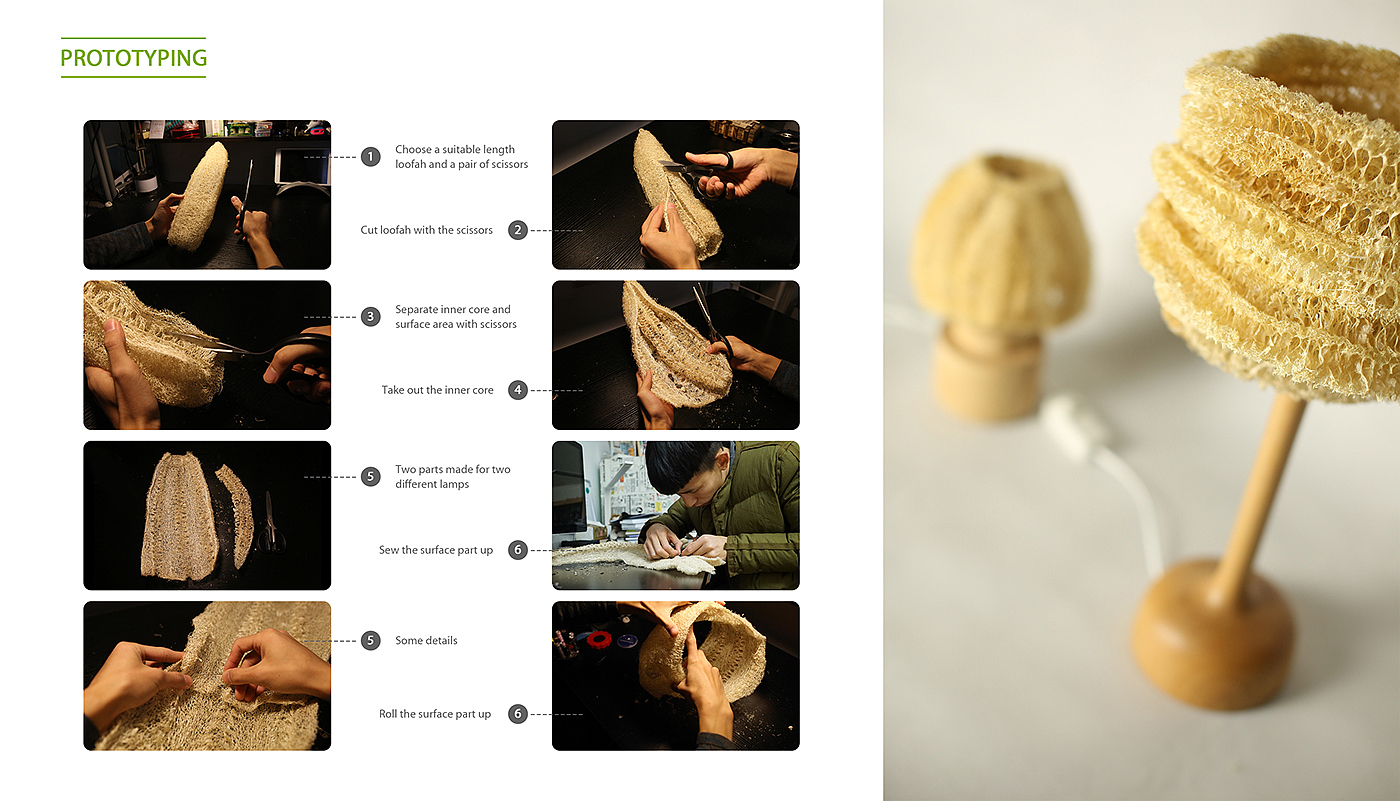 PROTOTYPING

1 Choose a suitable length loofah and a pair of scissors

Cut loofah with the scissors 2

3 Separate inner core and surface area with scissors

Take out the inner core 4

5 Two parts made for two different lamps

Sew the surface part up 6

5 Some details

Roll the surface part up 6