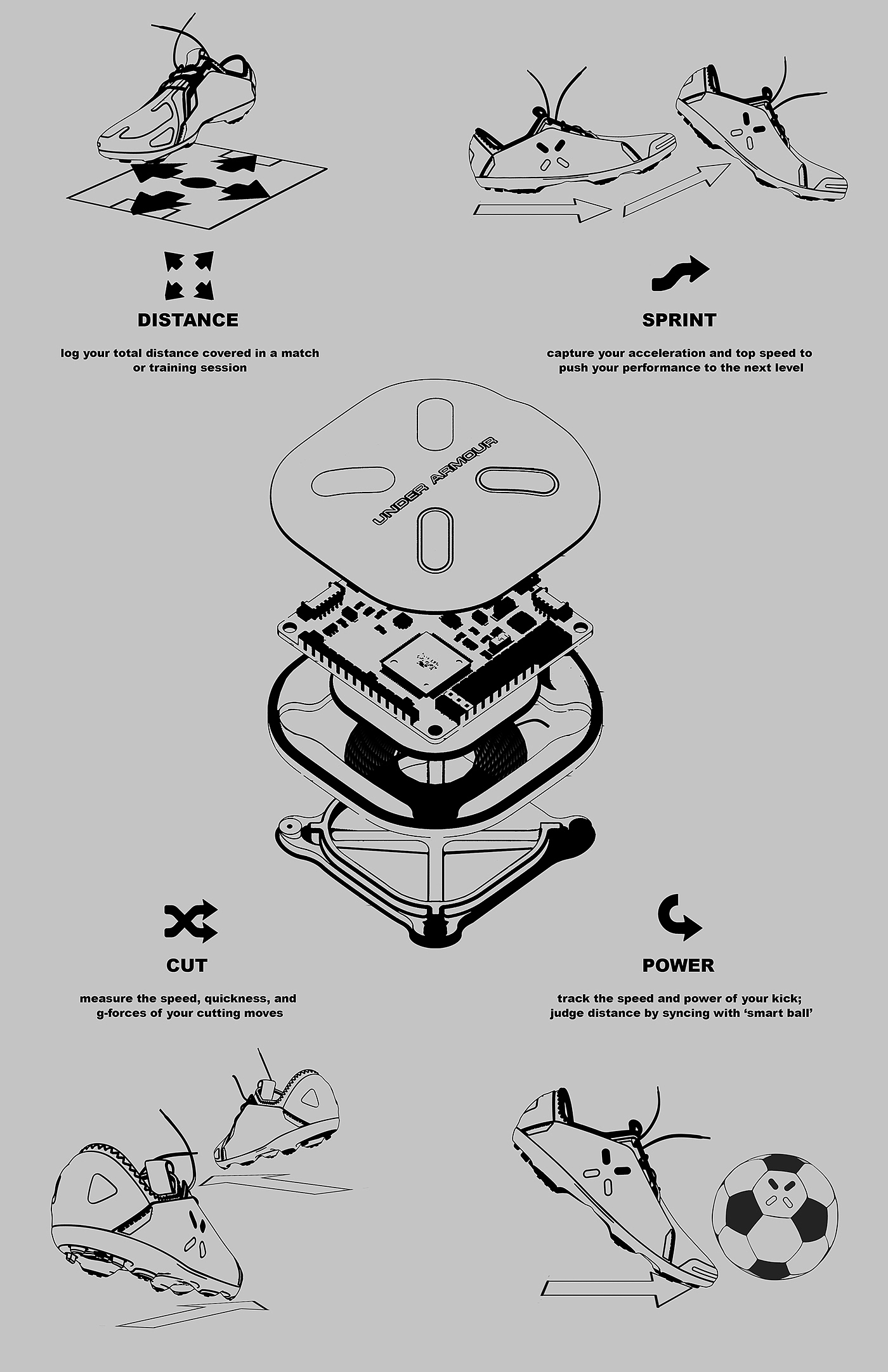 DISTANCE

log your total distance covered in a match or training session

SPRINT

capture your acceleration and top speed to push your performance to the next level

UNDER ARMOUR

CUT

measure the speed, quickness, and g-forces of your cutting moves

POWER

track the speed and power of your kick; judge distance by syncing with 'smart ball'