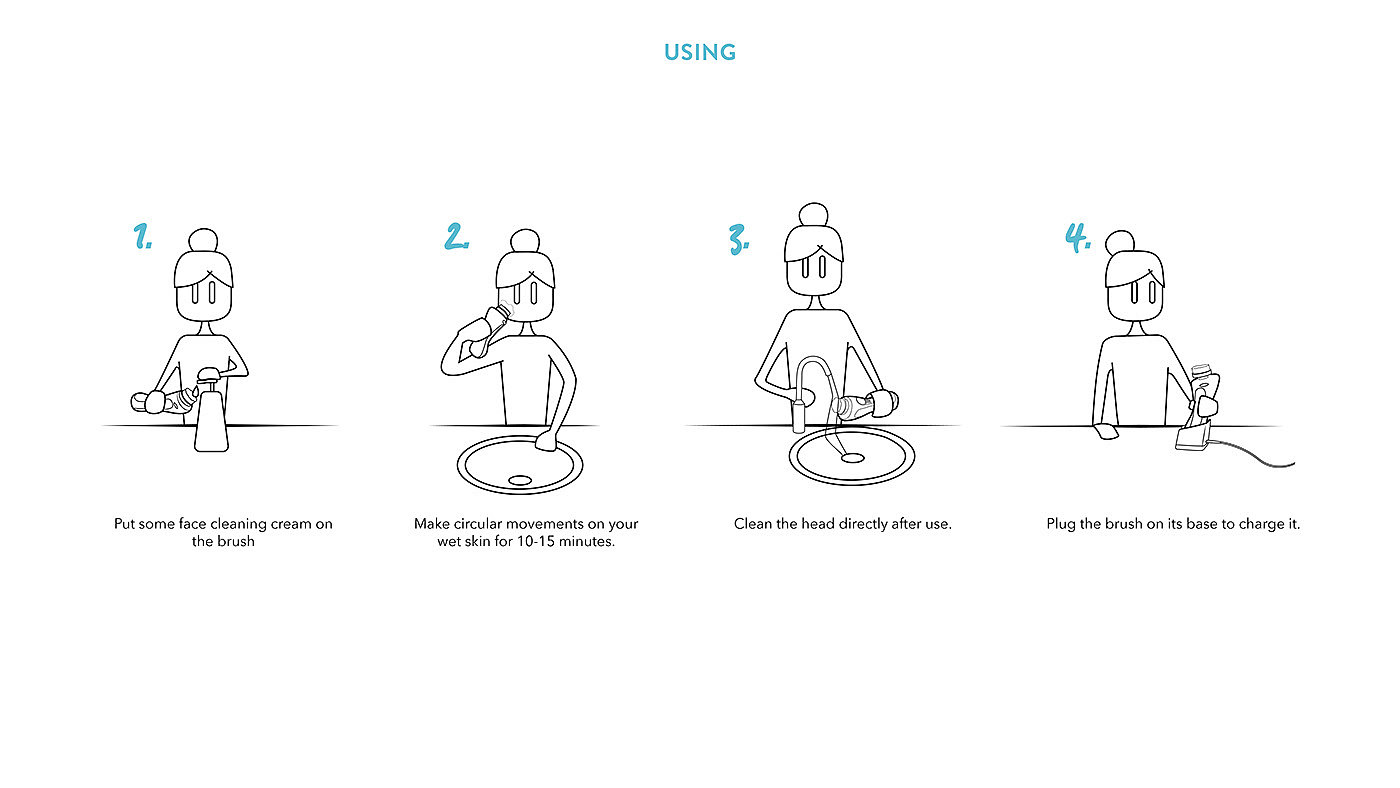 USING

1.

Put some face cleaning cream on the brush

2.

Make circular movements on your wet skin for 10-15 minutes.

3.

Clean the head directly after use.

4.

Plug the brush on its base to charge it.