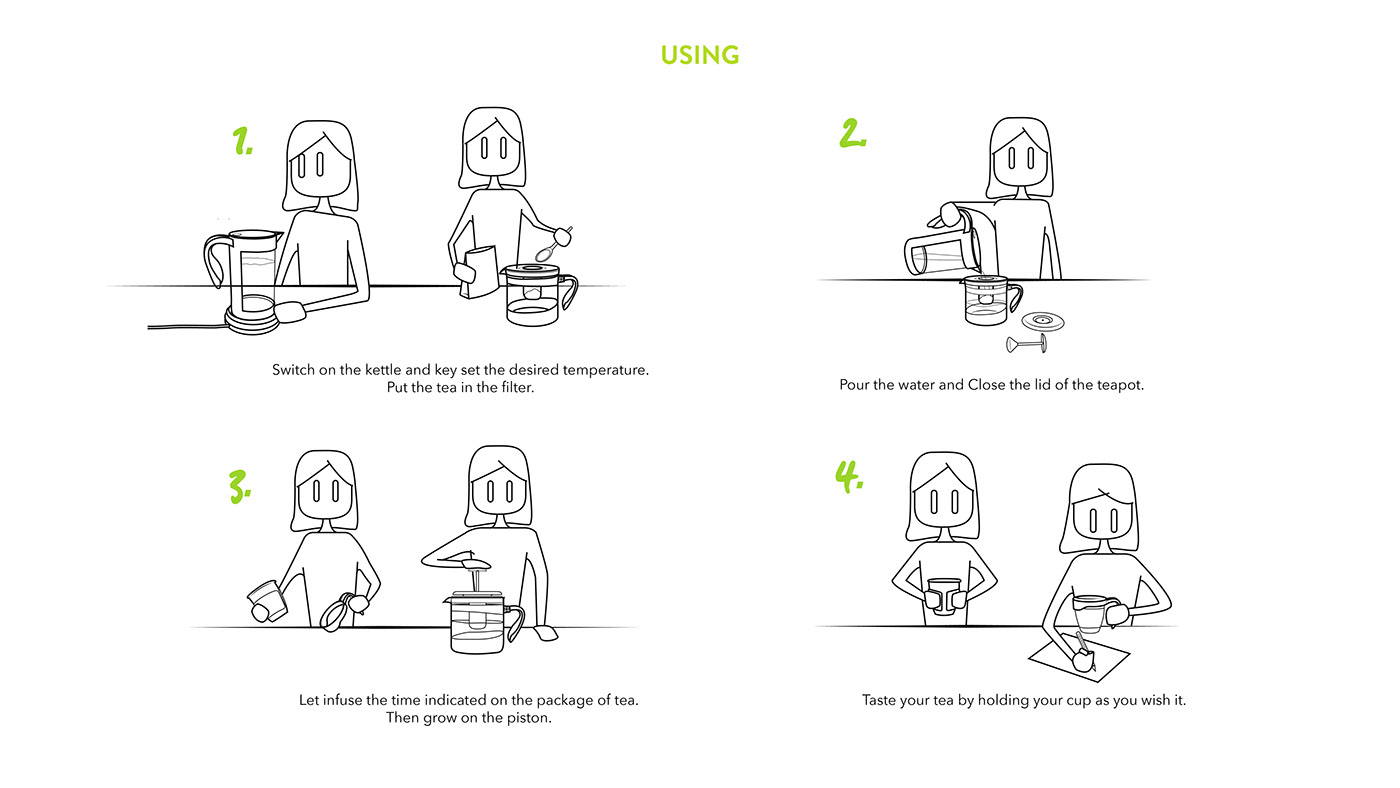 USING

1.

Switch on the kettle and key set the desired temperature.
Put the tea in the filter.

2.

Pour the water and Close the lid of the teapot.

3.

Let infuse the time indicated on the package of tea.
Then grow on the piston.

4.

Taste your tea by holding your cup as you wish it.