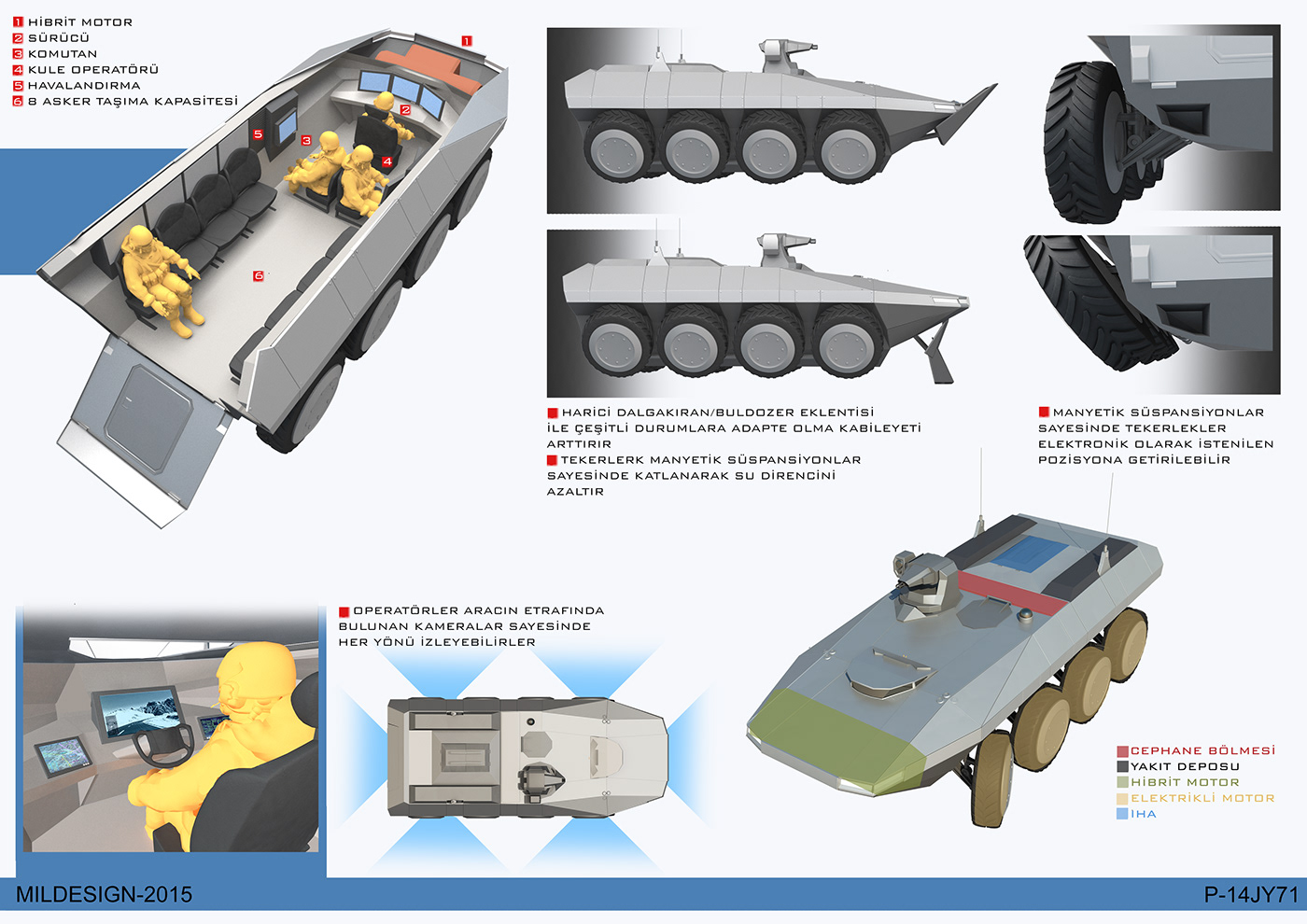 1 HİBRİT MOTOR
2 SÜRÜCÜ
3 KOMUTAN
4 KULE OPERATÖRÜ
5 HAVALANDIRMA
6 8 ASKER TAŞIMA KAPASİTESİ

1
2
5
3
4
6

HARİCİ DALGAKIRAN/BULDOZER EKLENTİSİ İLE ÇEŞİTLİ DURUMLARA ADAPTE OLMA KABİLEYETİ ARTTIRIR
TEKERLERK MANYETİK SÜSPANSİYONLAR SAYESİNDE KATLANARAK SU DİRENCİNİ AZALTIR

MANYETİK SÜSPANSİYONLAR SAYESİNDE TEKERLEKLER ELEKTRONİK OLARAK İSTENİLEN POZİSYONA GETİRİLEBİLİR

OPERATÖRLER ARACIN ETRAFINDA BULUNAN KAMERALAR SAYESİNDE HER YÖNÜ İZLEYEBİLİRLER

CEPHANE BÖLMESİ
YAKIT DEPOSU
HİBRİT MOTOR
ELEKTRİKLİ MOTOR
İHA

MILDESIGN-2015
P-14JY71