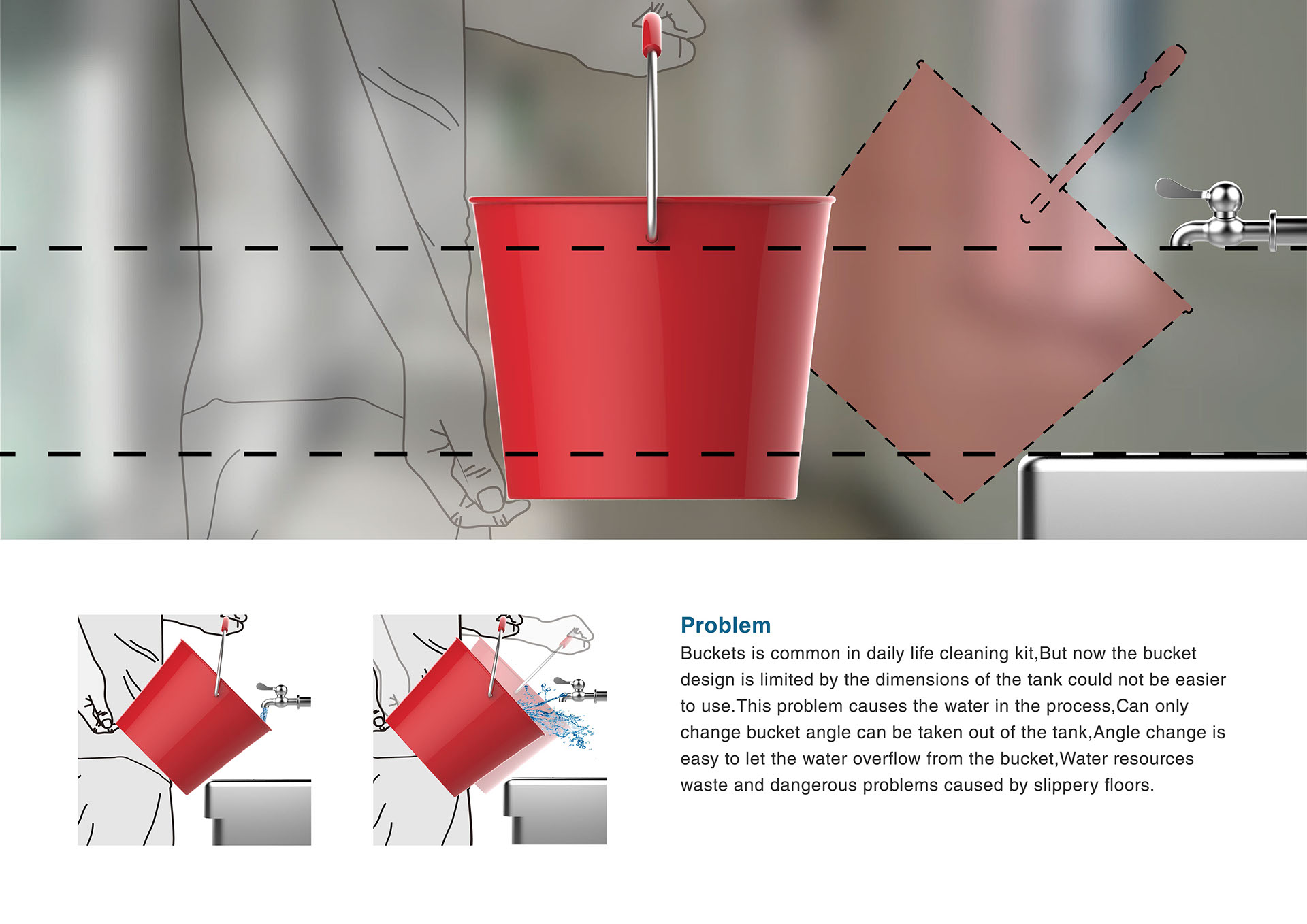 Problem

Buckets is common in daily life cleaning kit,But now the bucket design is limited by the dimensions of the tank could not be easier to use.This problem causes the water in the process,Can only change bucket angle can be taken out of the tank,Angle change is easy to let the water overflow from the bucket,Water resources waste and dangerous problems caused by slippery floors.