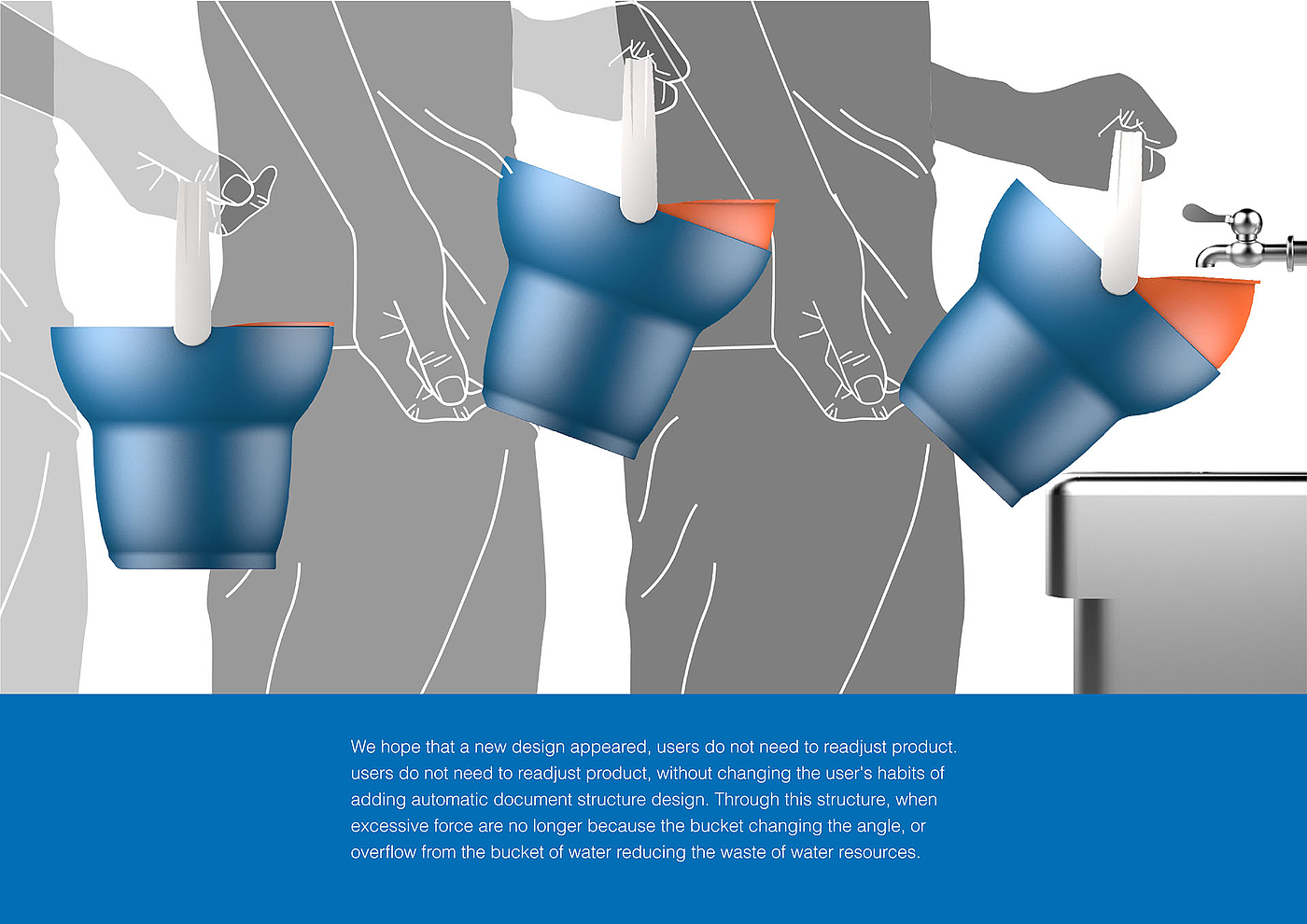 We hope that a new design appeared, users do not need to readjust product. users do not need to readjust product, without changing the user's habits of adding automatic document structure design. Through this structure, when excessive force are no longer because the bucket changing the angle, or overflow from the bucket of water reducing the waste of water resources.