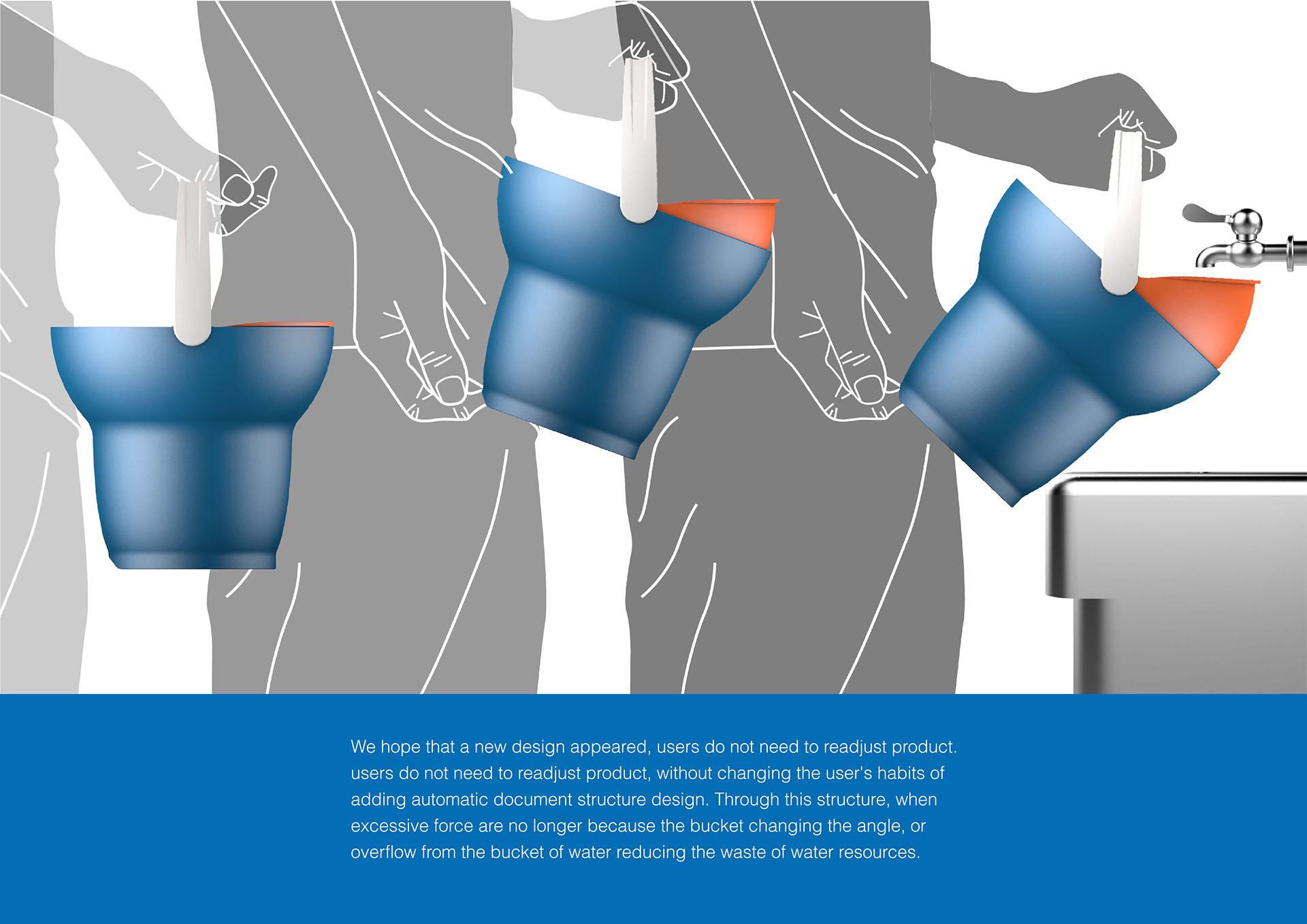 We hope that a new design appeared, users do not need to readjust product. users do not need to readjust product, without changing the user's habits of adding automatic document structure design. Through this structure, when excessive force are no longer because the bucket changing the angle, or overflow from the bucket of water reducing the waste of water resources.