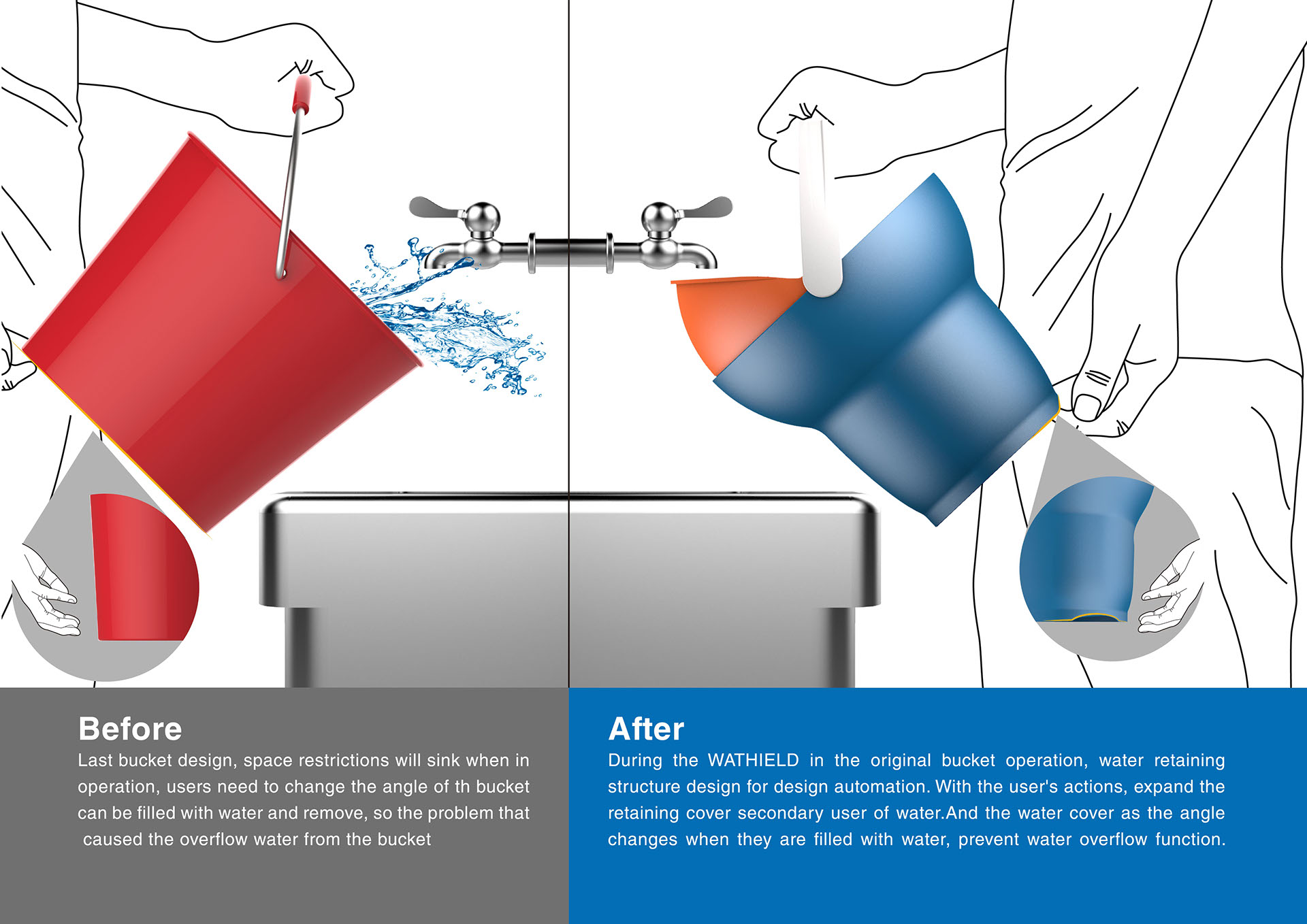 Before
Last bucket design, space restrictions will sink when in operation, users need to change the angle of th bucket can be filled with water and remove, so the problem that caused the overflow water from the bucket

After
During the WATHIELD in the original bucket operation, water retaining structure design for design automation. With the user's actions, expand the retaining cover secondary user of water.And the water cover as the angle changes when they are filled with water, prevent water overflow function.