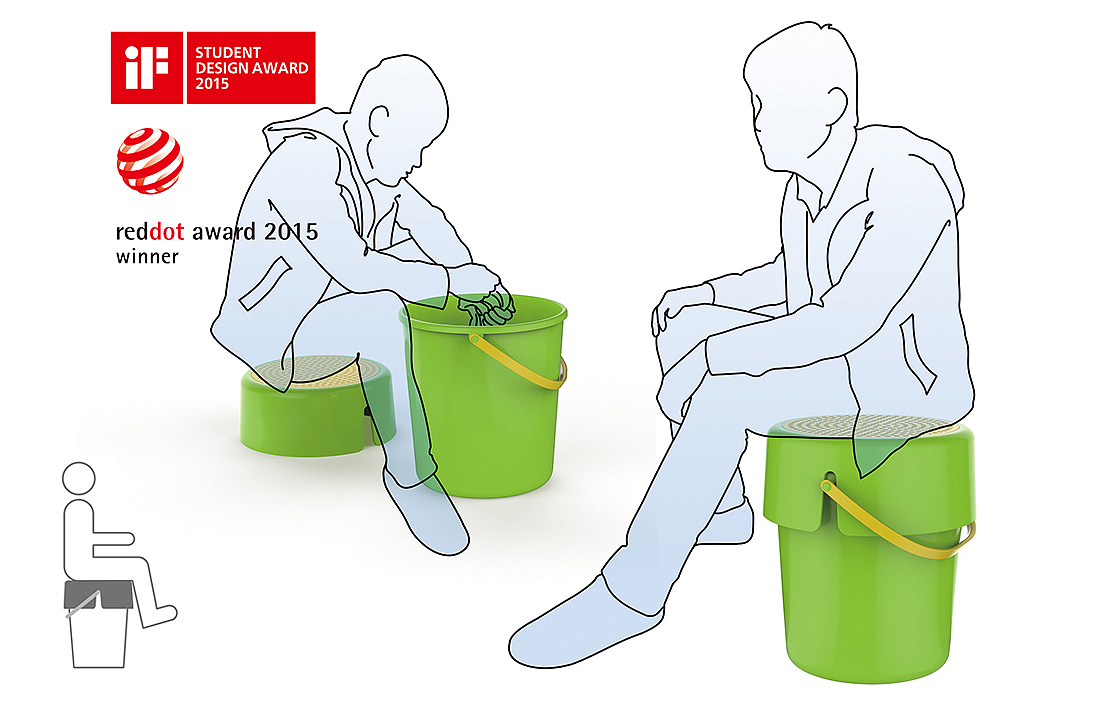 iF
STUDENT DESIGN AWARD 2015

reddot award 2015
winner