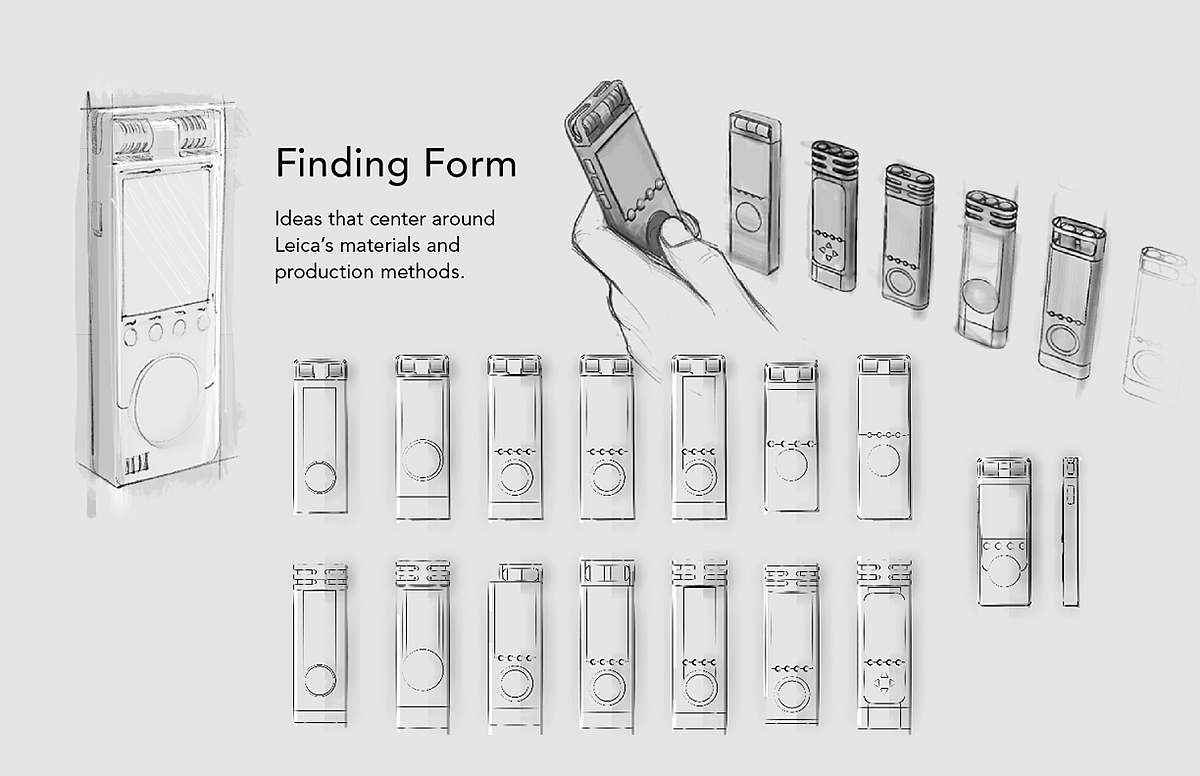 Finding Form

Ideas that center around Leica's materials and production methods.