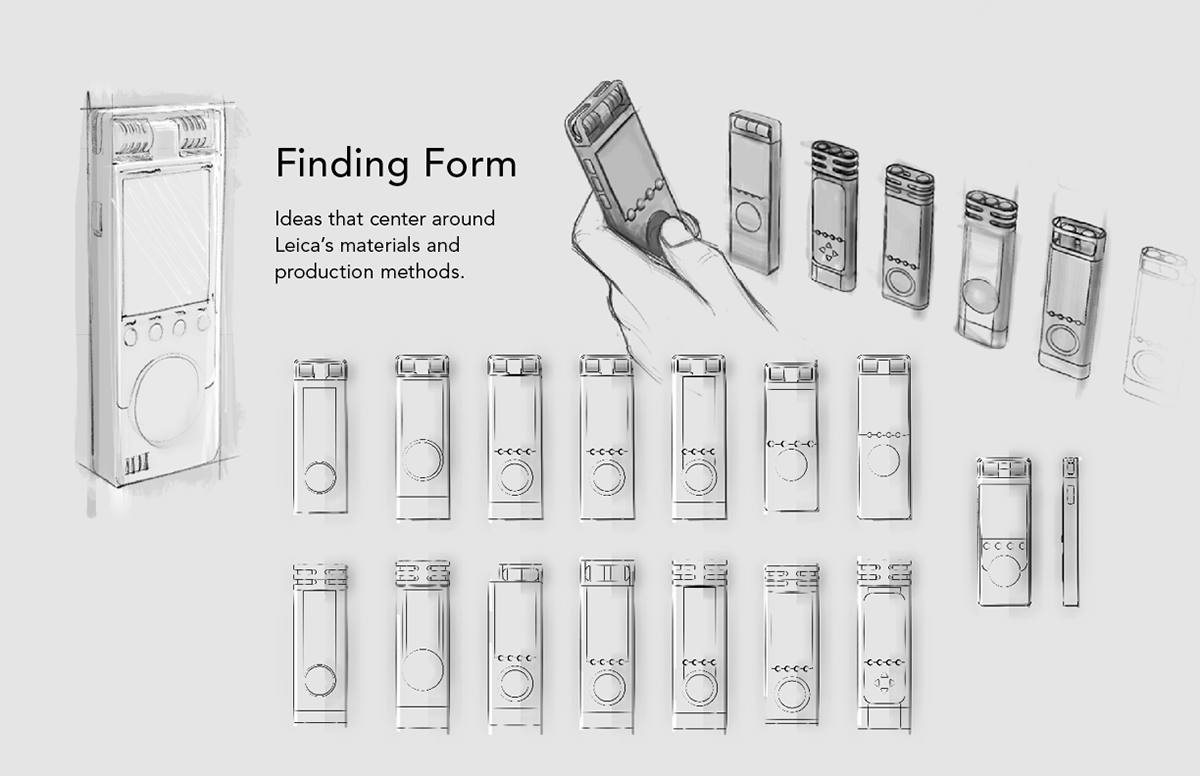 Finding Form

Ideas that center around Leica's materials and production methods.