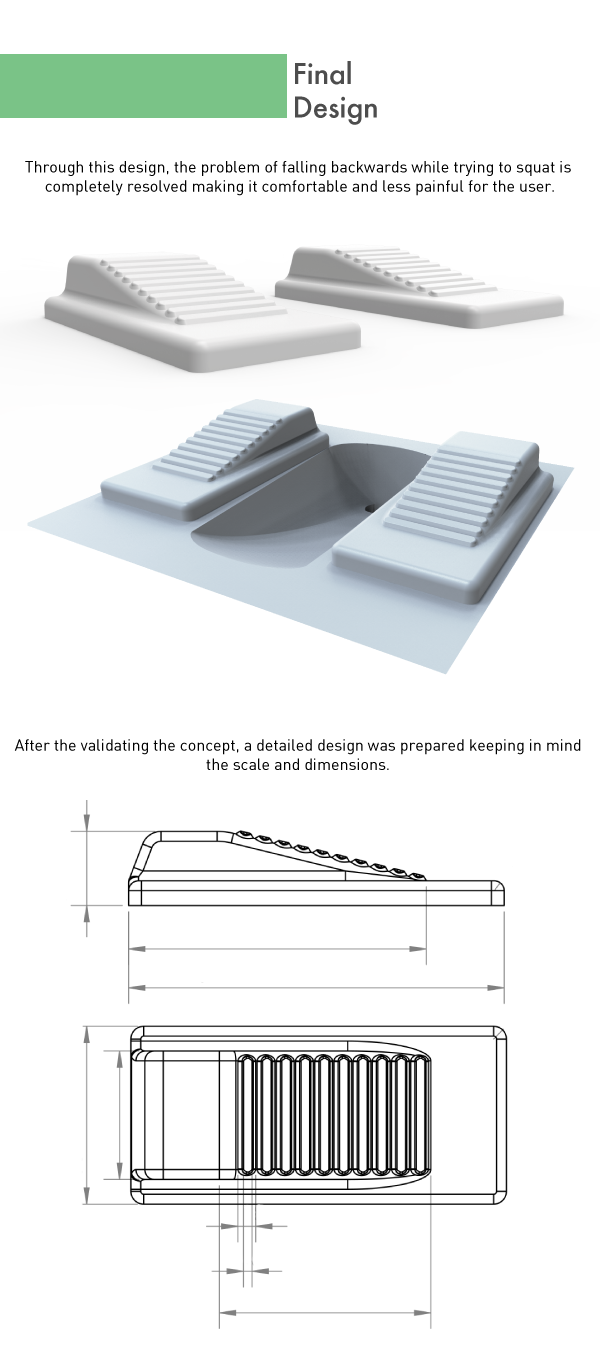 Final Design

Through this design, the problem of falling backwards while trying to squat is completely resolved making it comfortable and less painful for the user.

After the validating the concept, a detailed design was prepared keeping in mind the scale and dimensions.