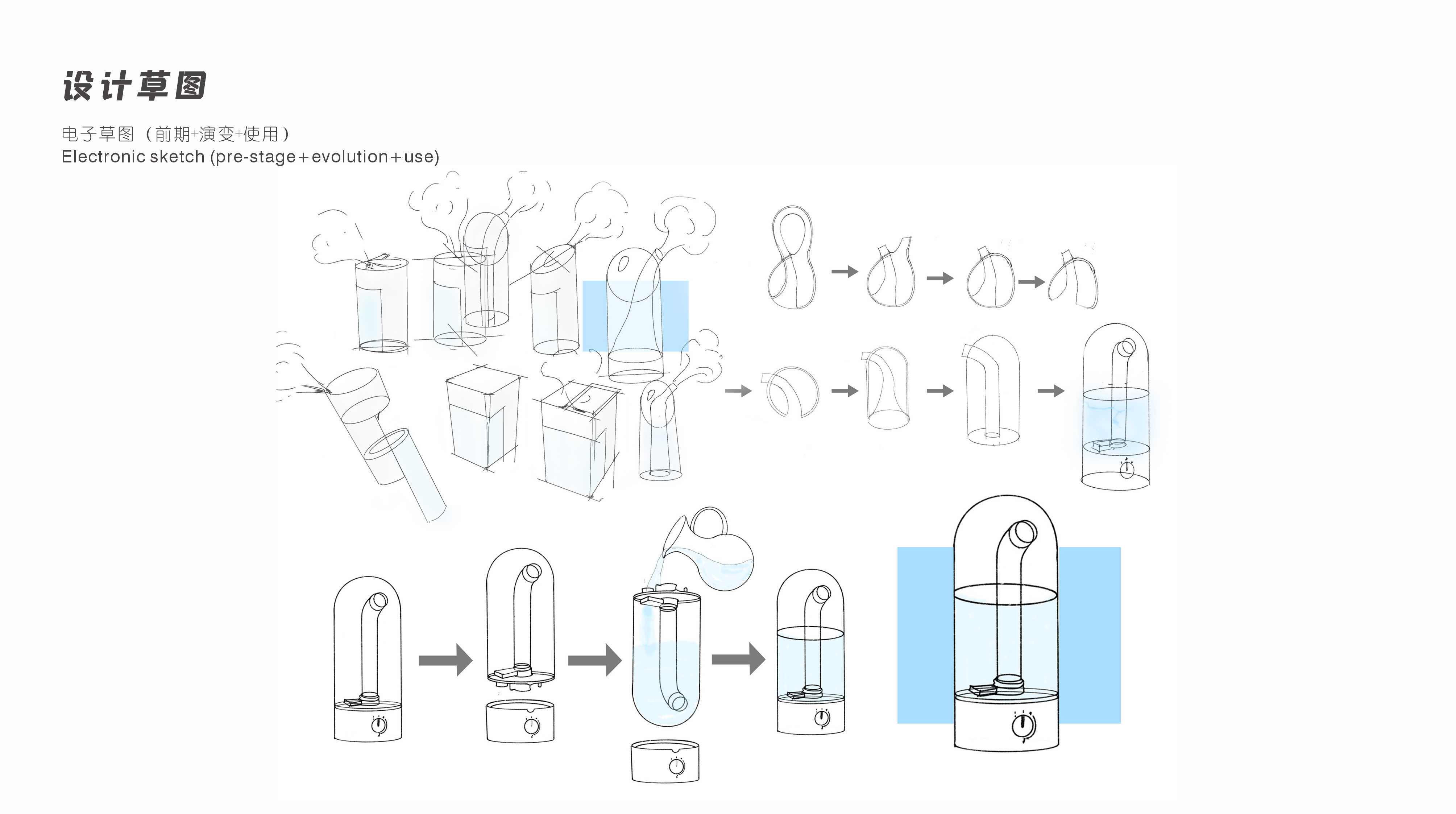 设计草图

电子草图（前期+演变+使用）
Electronic sketch (pre-stage+evolution+use)