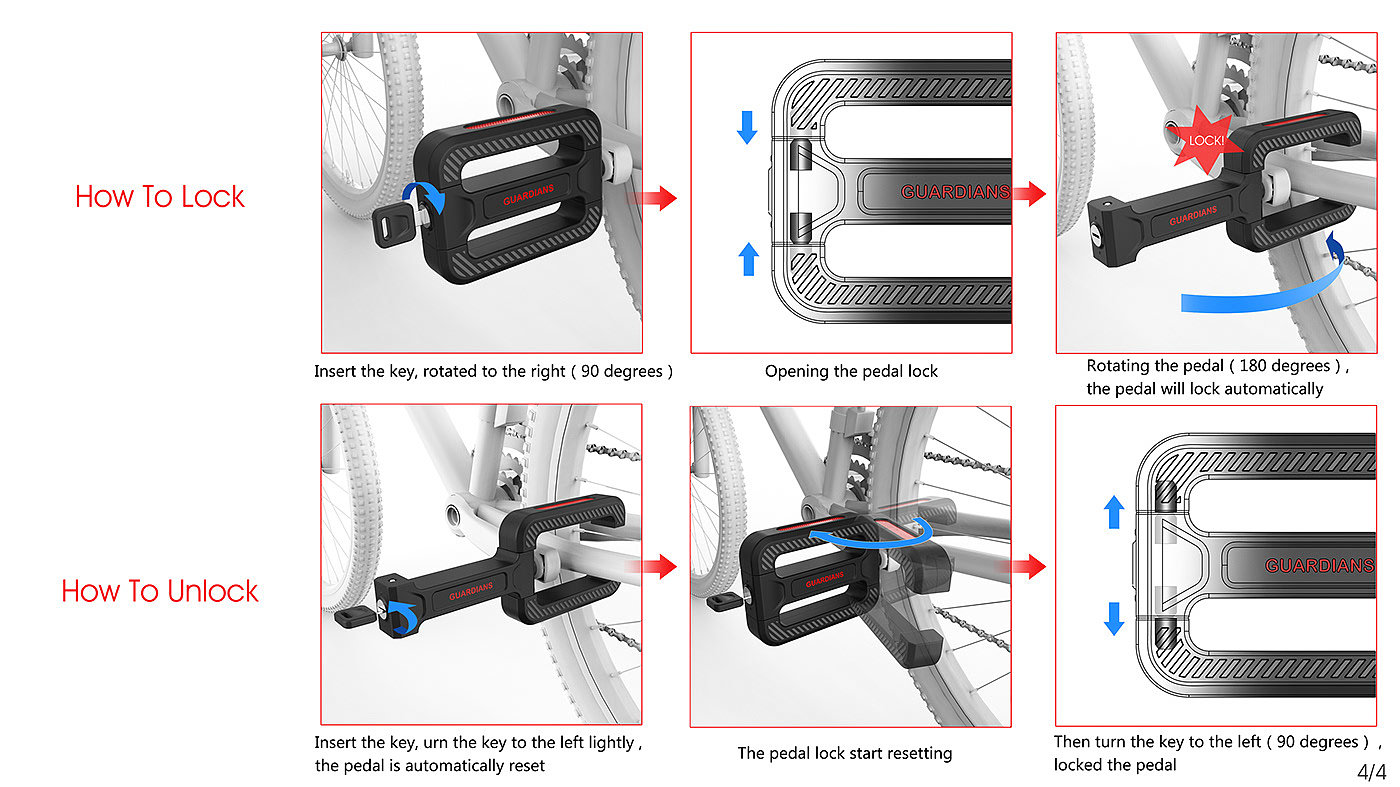 How To Lock

GUARDIANS

Insert the key, rotated to the right ( 90 degrees )

GUARDIANS

Opening the pedal lock

LOCK!

GUARDIANS

Rotating the pedal ( 180 degrees ) , the pedal will lock automatically

How To Unlock

GUARDIANS

Insert the key, urn the key to the left lightly , the pedal is automatically reset

GUARDIANS

The pedal lock start resetting

GUARDIANS

Then turn the key to the left ( 90 degrees ) , locked the pedal

4/4