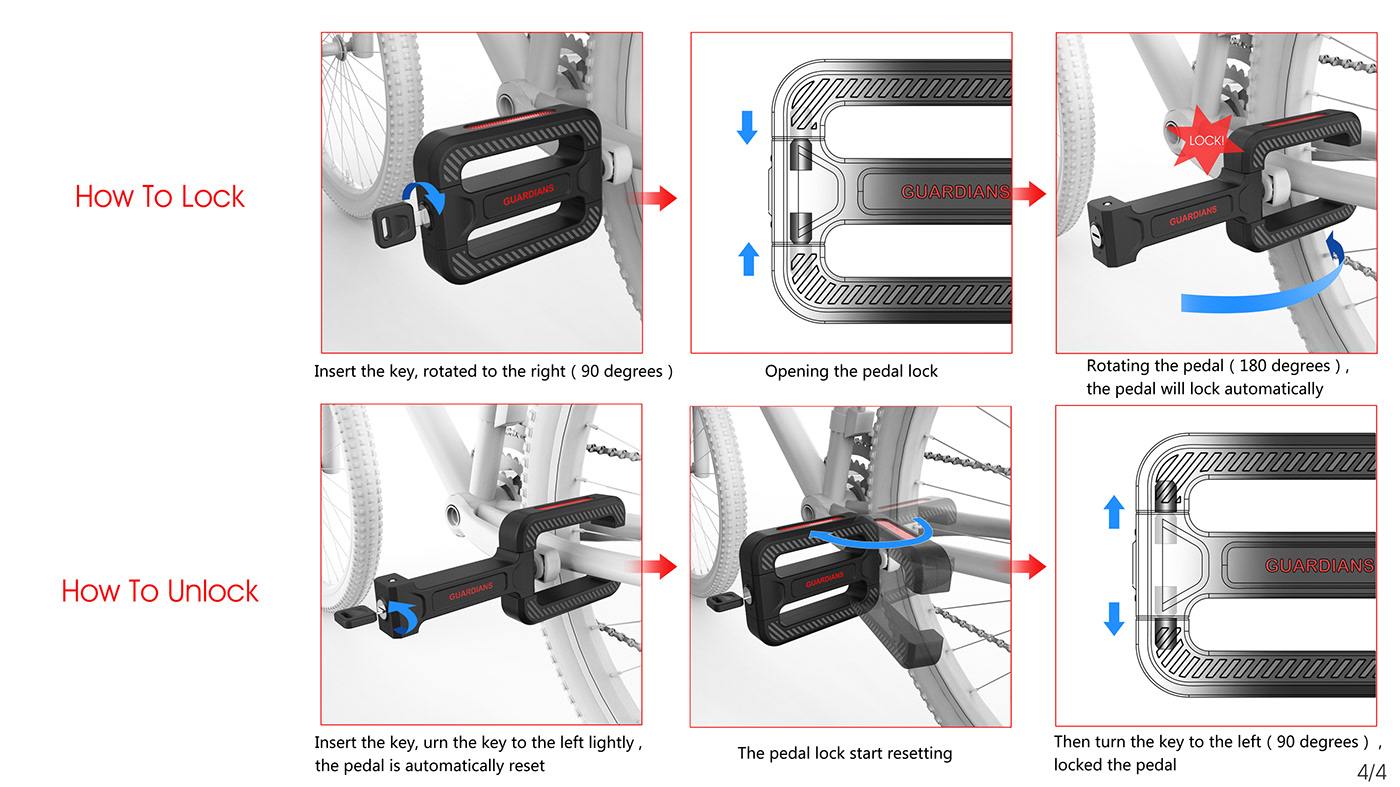 How To Lock

GUARDIANS

Insert the key, rotated to the right ( 90 degrees )

GUARDIANS

Opening the pedal lock

LOCK!

GUARDIANS

Rotating the pedal ( 180 degrees ) , the pedal will lock automatically

How To Unlock

GUARDIANS

Insert the key, urn the key to the left lightly , the pedal is automatically reset

GUARDIANS

The pedal lock start resetting

GUARDIANS

Then turn the key to the left ( 90 degrees ) , locked the pedal

4/4