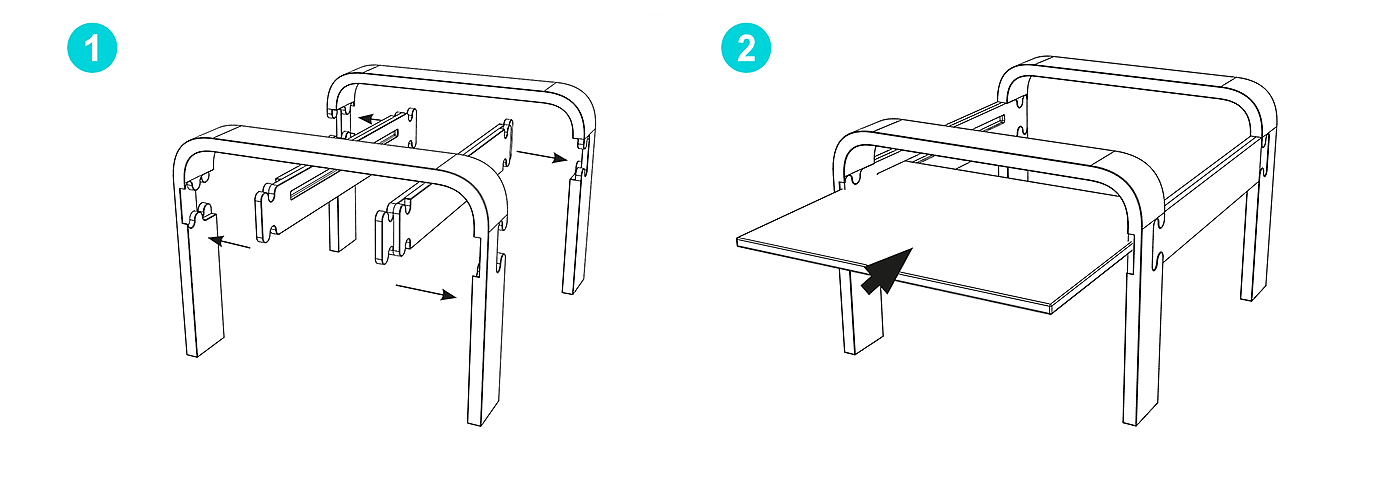 1

2