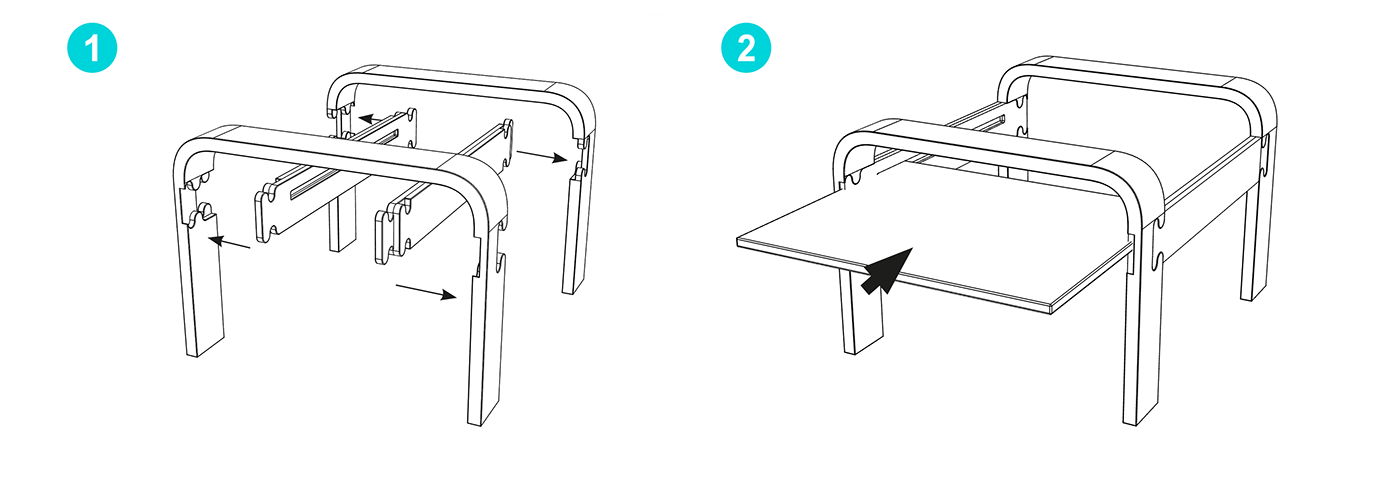 1

2