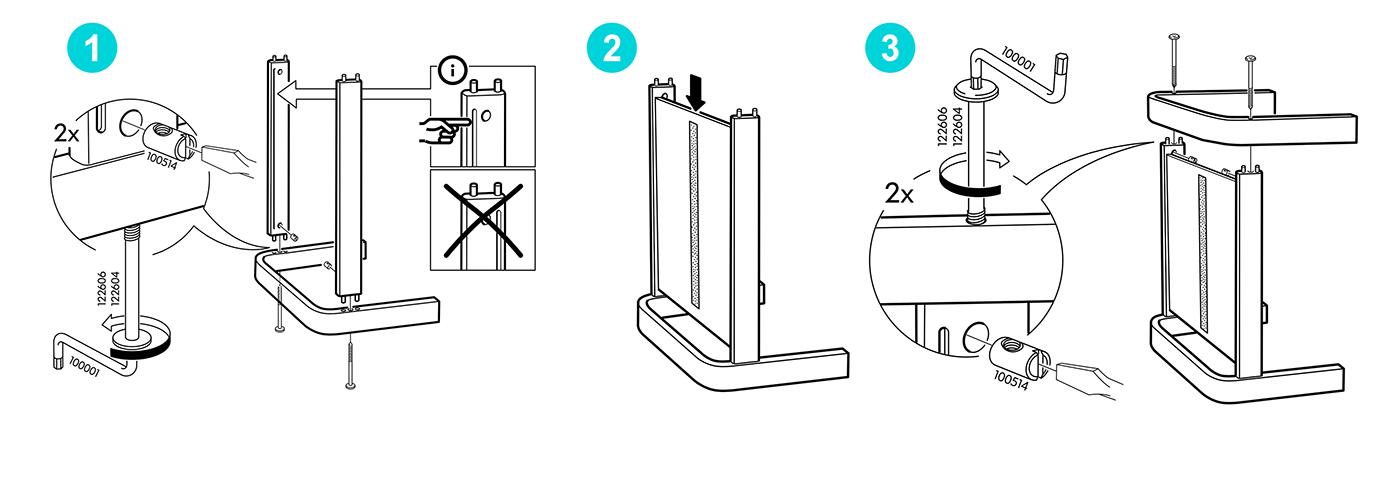 1

2x

100514

122606
122604

100001

i

2

3

100001

122606
122604

2x

100514