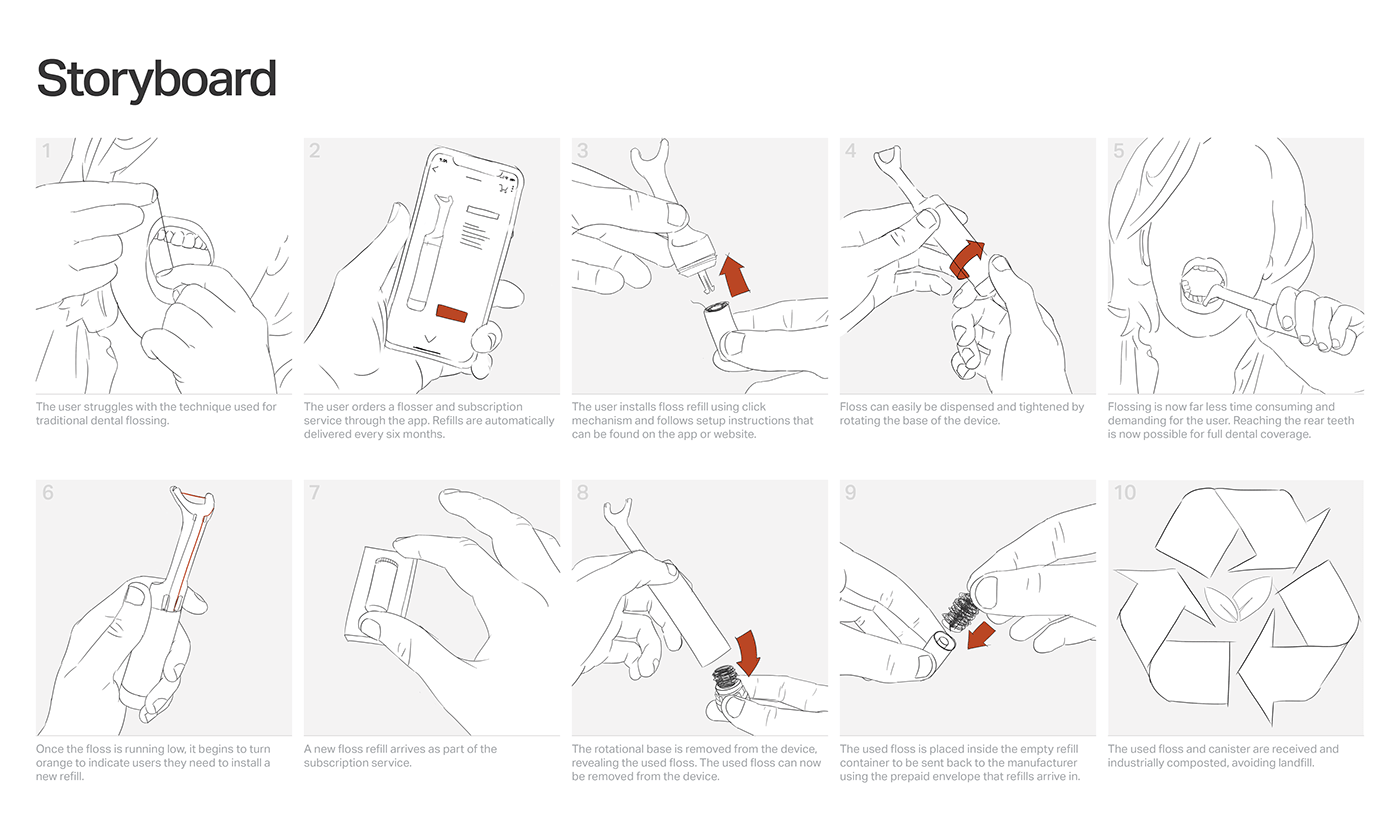 Storyboard

1

The user struggles with the technique used for traditional dental flossing.

2

The user orders a flosser and subscription service through the app. Refills are automatically delivered every six months.

3

The user installs floss refill using click mechanism and follows setup instructions that can be found on the app or website.

4

Floss can easily be dispensed and tightened by rotating the base of the device.

5

Flossing is now far less time consuming and demanding for the user. Reaching the rear teeth is now possible for full dental coverage.

6

Once the floss is running low, it begins to turn orange to indicate users they need to install a new refill.

7

A new floss refill arrives as part of the subscription service.

8

The rotational base is removed from the device, revealing the used floss. The used floss can now be removed from the device.

9

The used floss is placed inside the empty refill container to be sent back to the manufacturer using the prepaid envelope that refills arrive in.

10

The used floss and canister are received and industrially composted, avoiding landfill.