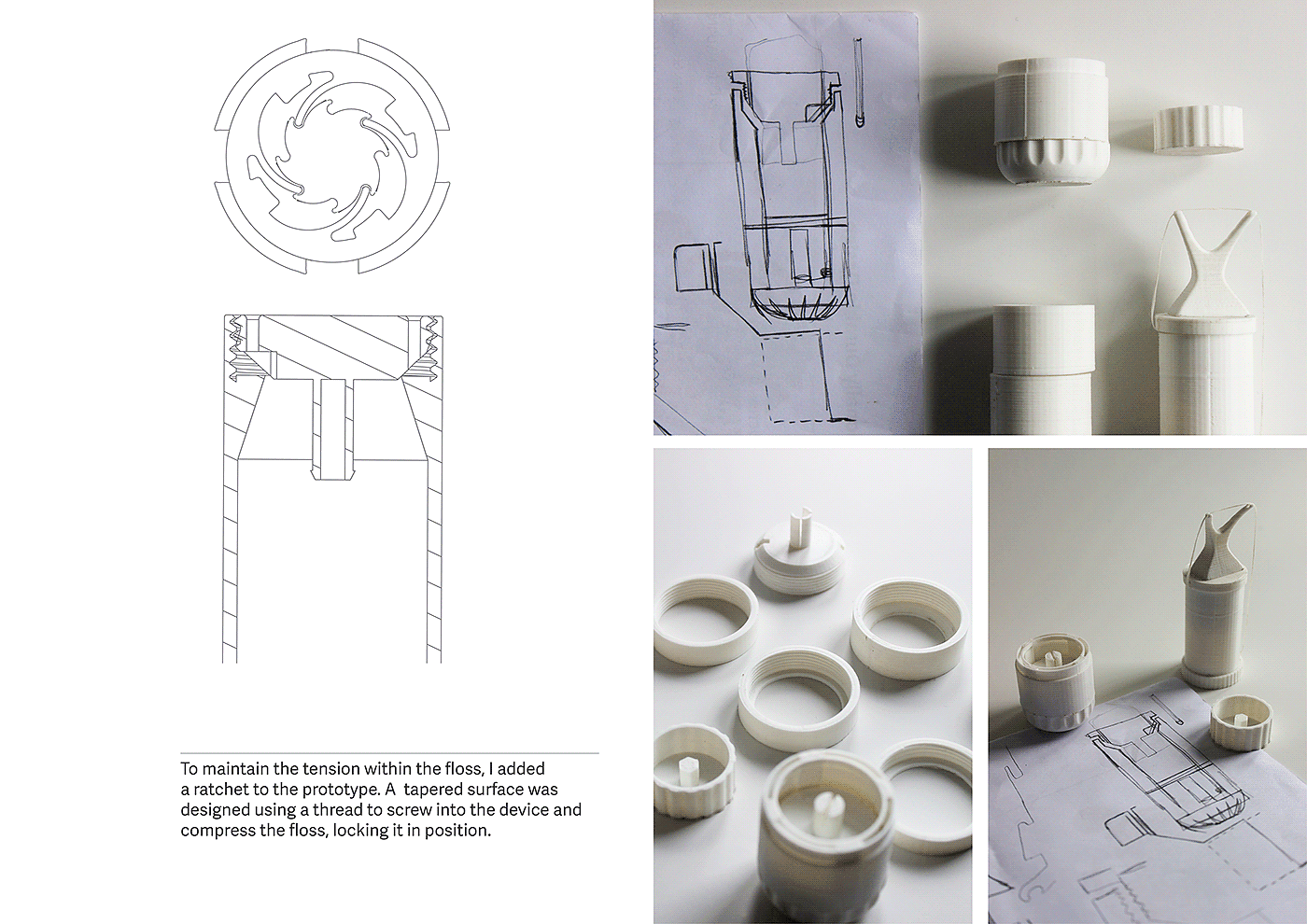 To maintain the tension within the floss, I added a ratchet to the prototype. A  tapered surface was designed using a thread to screw into the device and compress the floss, locking it in position.