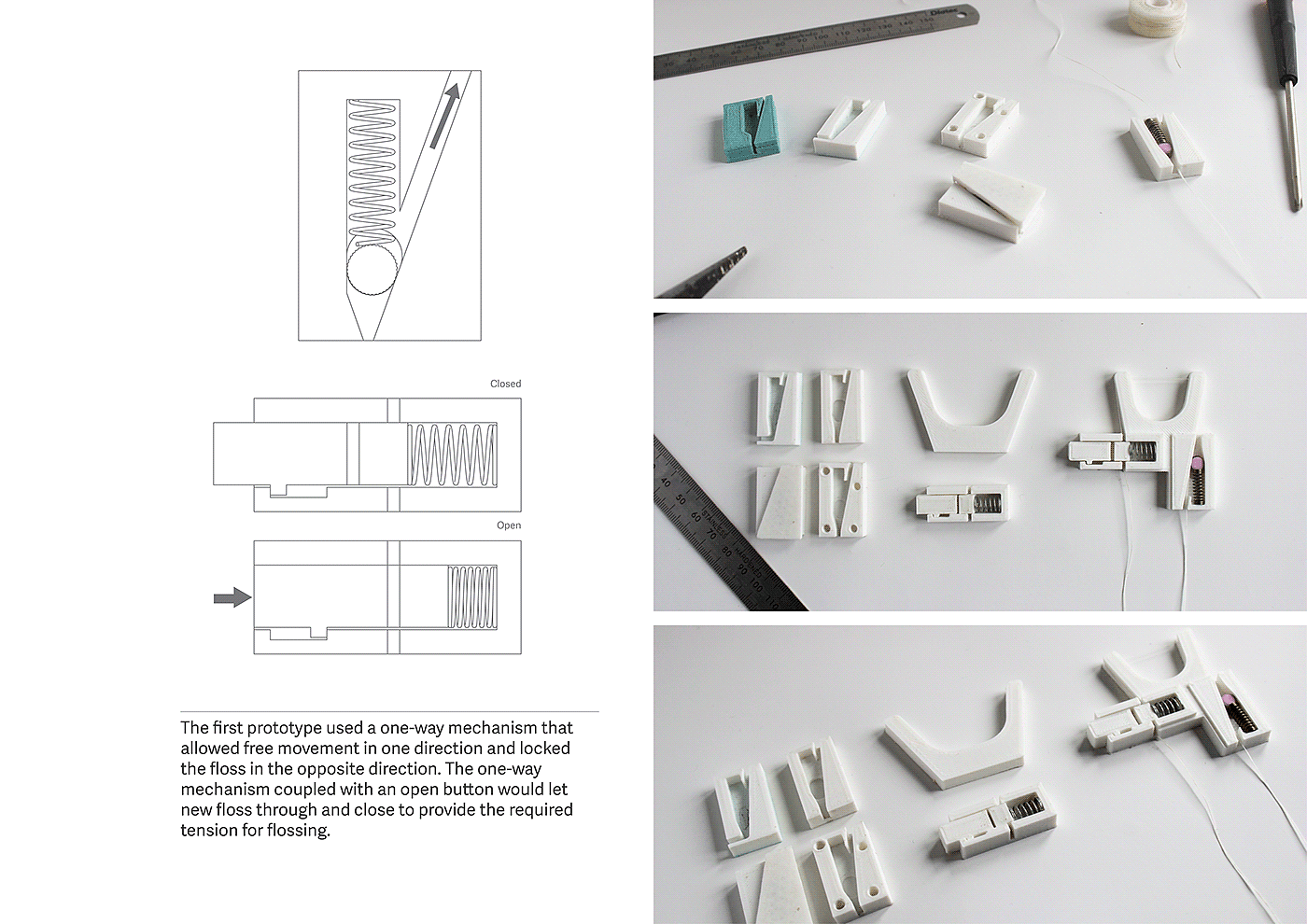 Closed

Open

The first prototype used a one-way mechanism that allowed free movement in one direction and locked the floss in the opposite direction. The one-way mechanism coupled with an open button would let new floss through and close to provide the required tension for flossing.