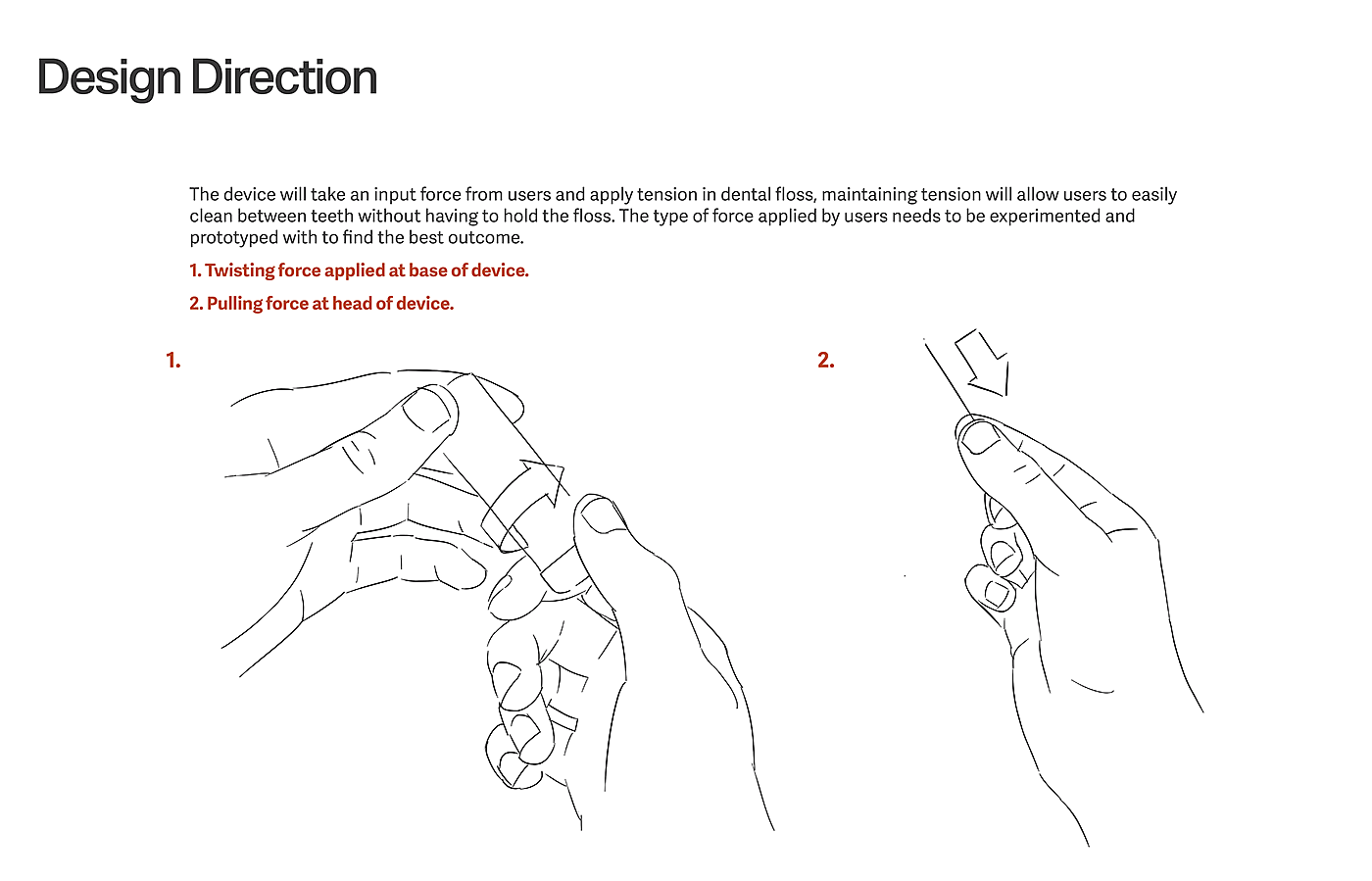 Design Direction

The device will take an input force from users and apply tension in dental floss, maintaining tension will allow users to easily clean between teeth without having to hold the floss. The type of force applied by users needs to be experimented and prototyped with to find the best outcome.

1. Twisting force applied at base of device.

2. Pulling force at head of device.

1.

2.