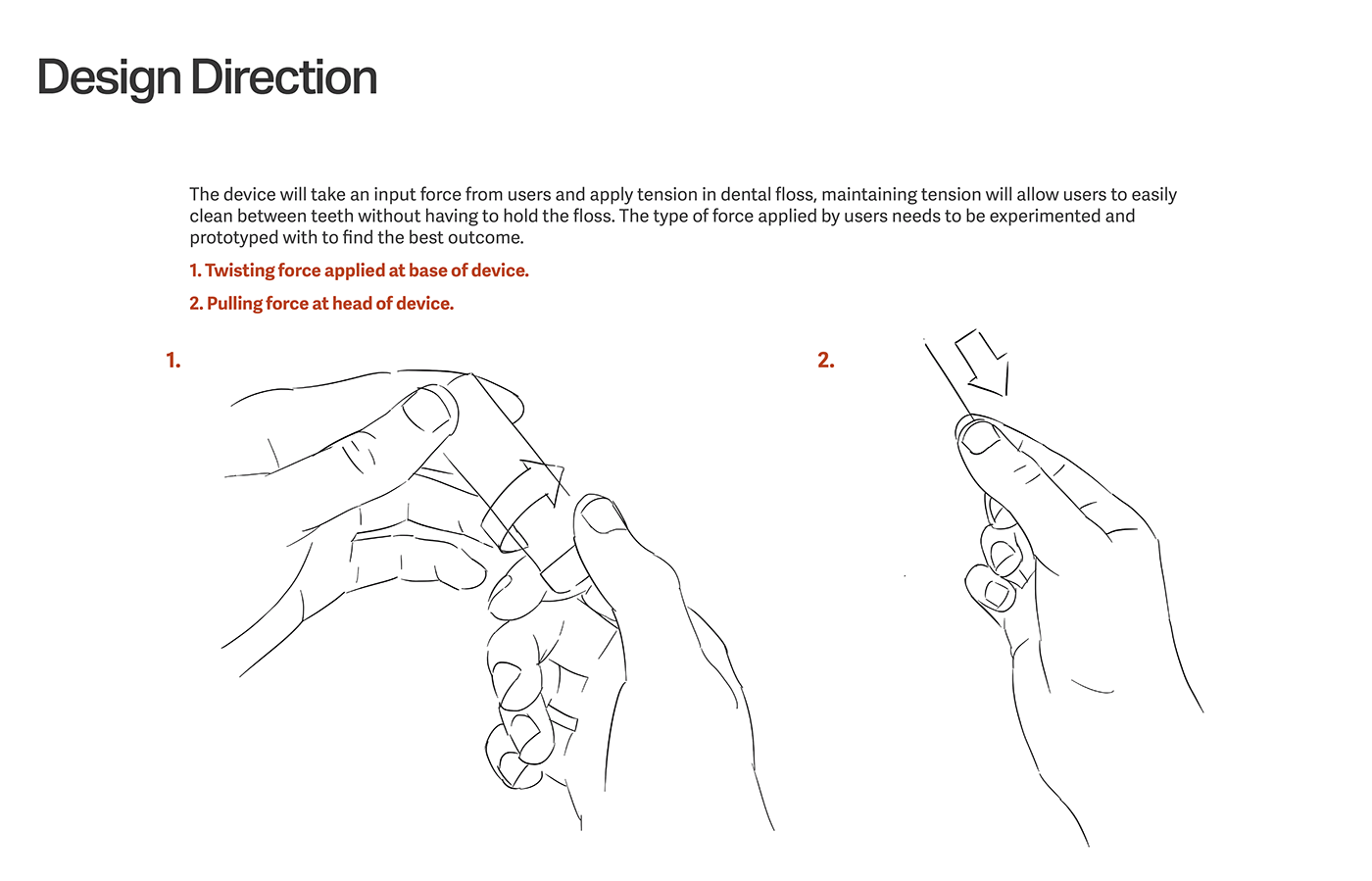 Design Direction

The device will take an input force from users and apply tension in dental floss, maintaining tension will allow users to easily clean between teeth without having to hold the floss. The type of force applied by users needs to be experimented and prototyped with to find the best outcome.

1. Twisting force applied at base of device.

2. Pulling force at head of device.

1.

2.