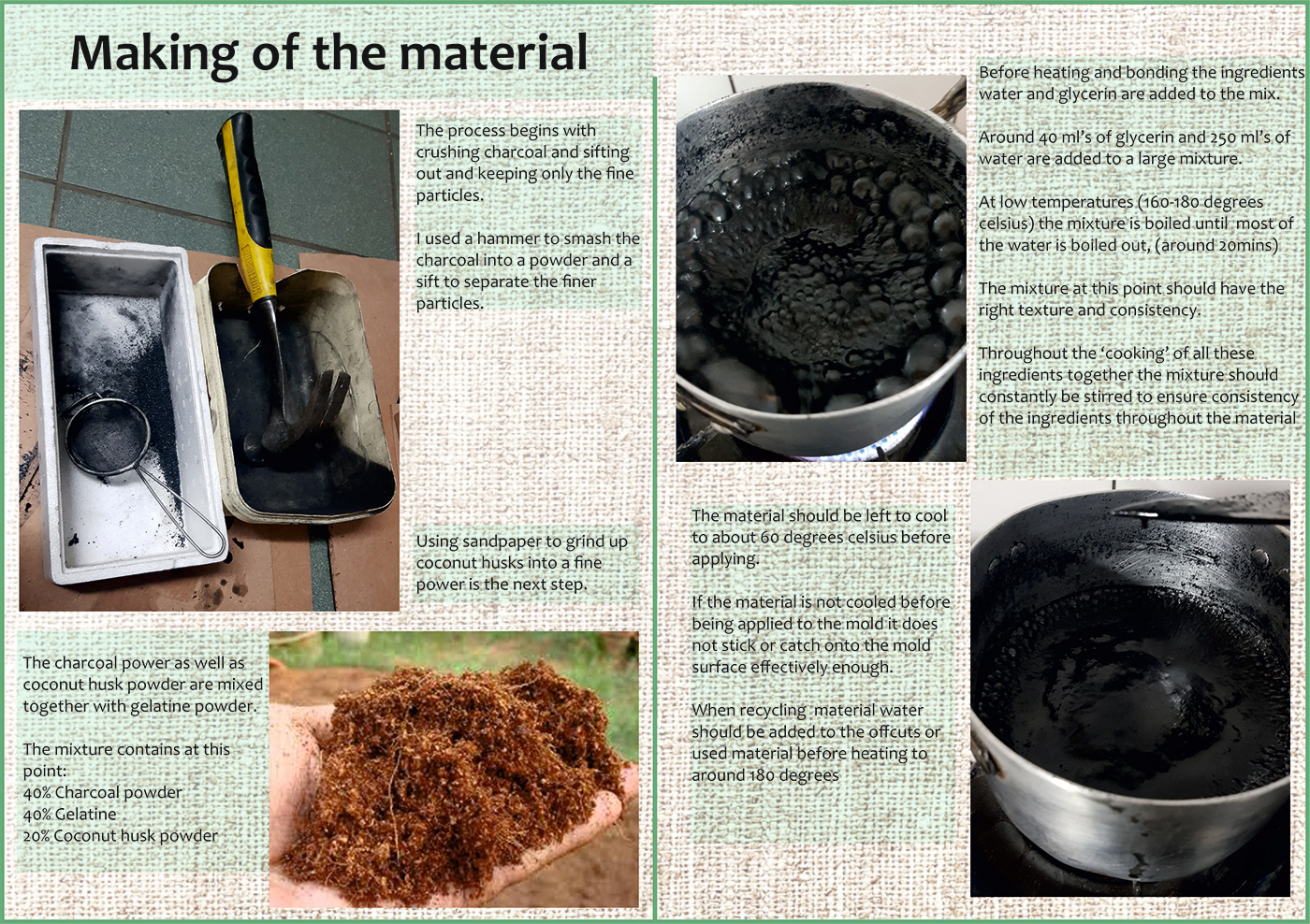 Making of the material

The process begins with crushing charcoal and sifting out and keeping only the fine particles.

I used a hammer to smash the charcoal into a powder and a sift to separate the finer particles.

Using sandpaper to grind up coconut husks into a fine power is the next step.

The charcoal power as well as coconut husk powder are mixed together with gelatine powder.

The mixture contains at this point:
40% Charcoal powder
40% Gelatine
20% Coconut husk powder

Before heating and bonding the ingredients water and glycerin are added to the mix.

Around 40 ml's of glycerin and 250 ml's of water are added to a large mixture.

At low temperatures (160-180 degrees celsius) the mixture is boiled until most of the water is boiled out, (around 20mins)

The mixture at this point should have the right texture and consistency.

Throughout the 'cooking' of all these ingredients together the mixture should constantly be stirred to ensure consistency of the ingredients throughout the material

The material should be left to cool to about 60 degrees celsius before applying.

If the material is not cooled before being applied to the mold it does not stick or catch onto the mold surface effectively enough.

When recycling material water should be added to the offcuts or used material before heating to around 180 degrees