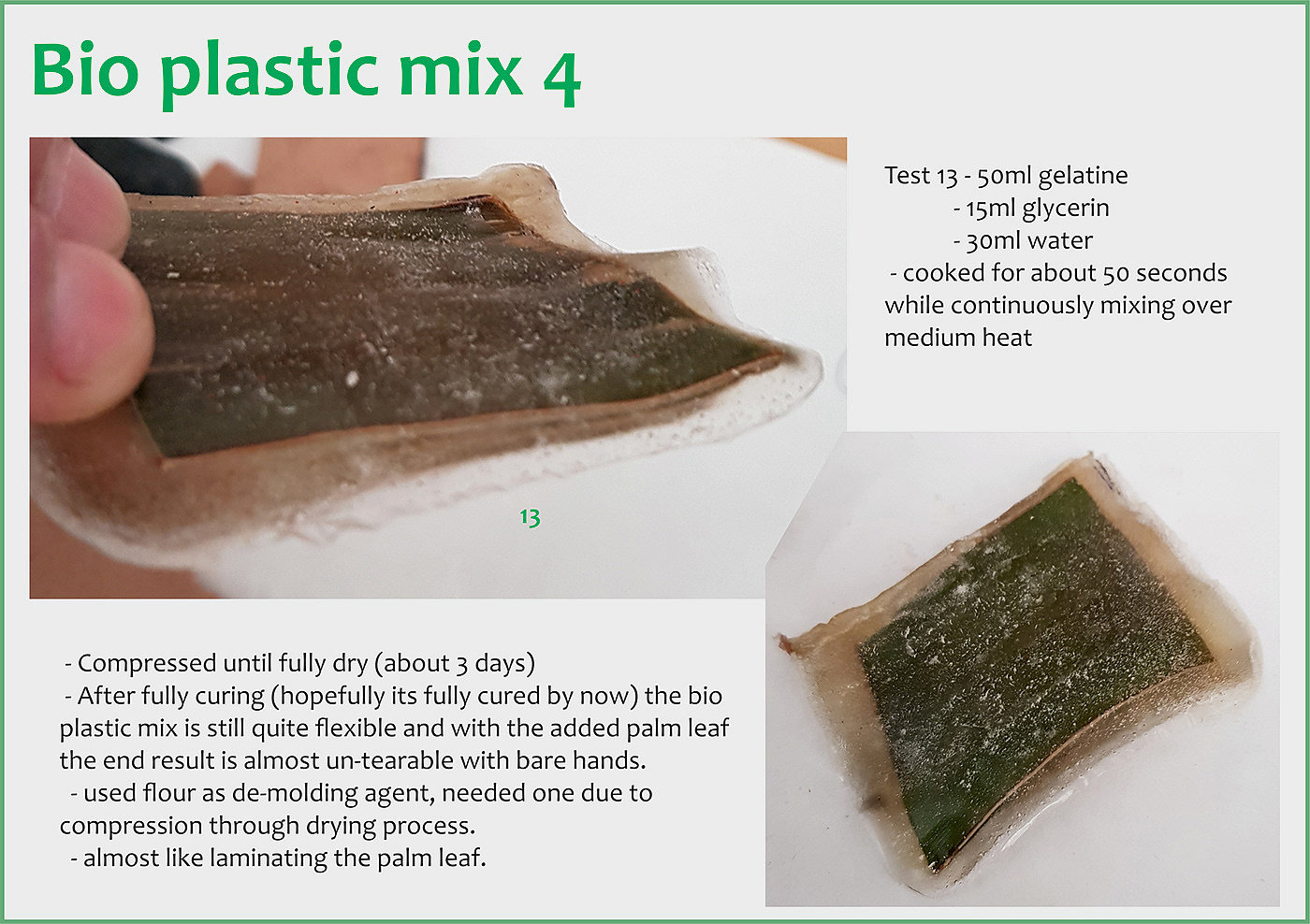 Bio plastic mix 4

Test 13 - 50ml gelatine
- 15ml glycerin
- 30ml water
- cooked for about 50 seconds while continuously mixing over medium heat

13

- Compressed until fully dry (about 3 days)
- After fully curing (hopefully its fully cured by now) the bio plastic mix is still quite flexible and with the added palm leaf the end result is almost un-tearable with bare hands.
- used flour as de-molding agent, needed one due to compression through drying process.
- almost like laminating the palm leaf.