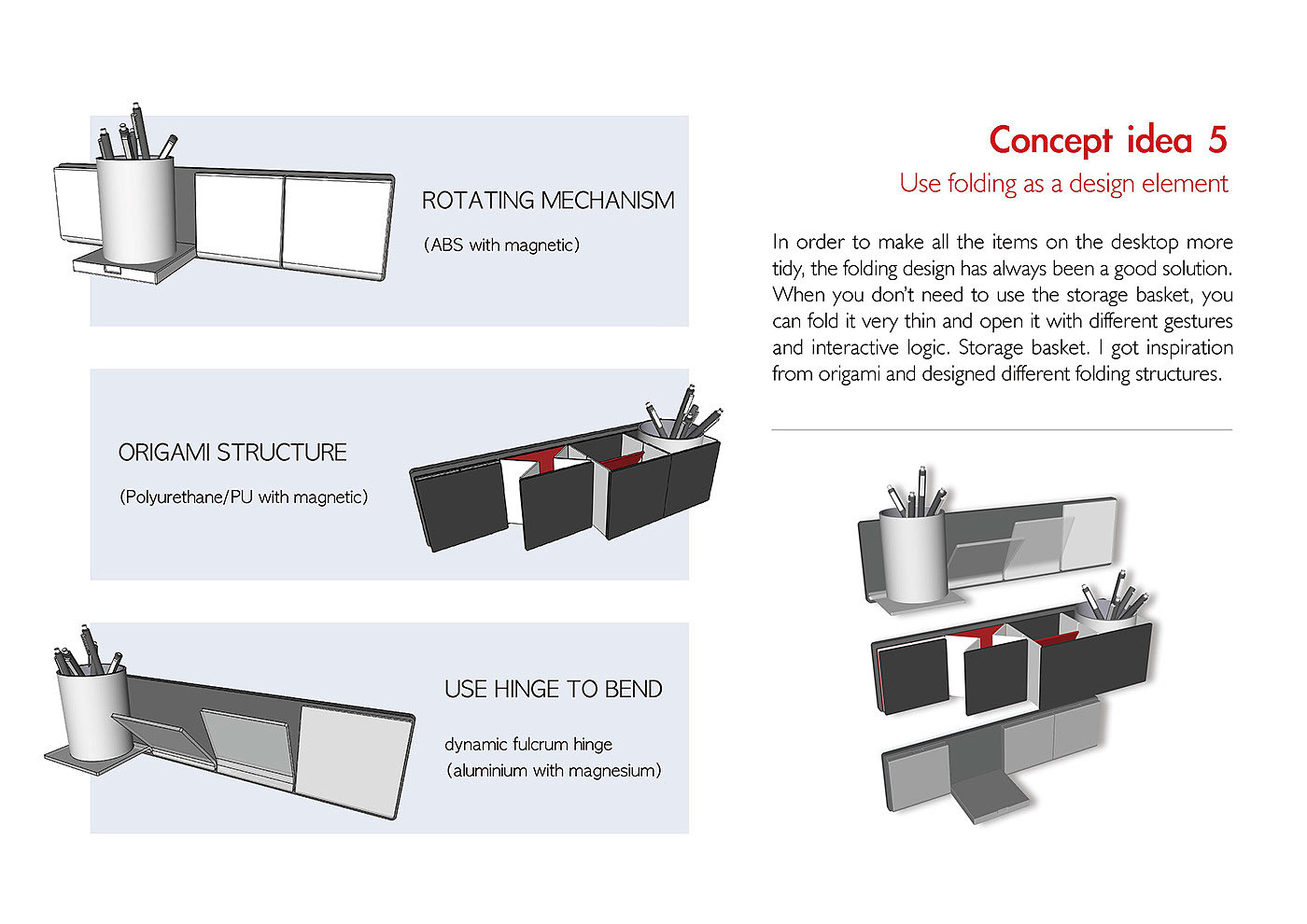 ROTATING MECHANISM

(ABS with magnetic)

ORIGAMI STRUCTURE

(Polyurethane/PU with magnetic)

USE HINGE TO BEND

dynamic fulcrum hinge
(aluminium with magnesium)

Concept idea 5

Use folding as a design element

In order to make all the items on the desktop more tidy, the folding design has always been a good solution. When you don't need to use the storage basket, you can fold it very thin and open it with different gestures and interactive logic. Storage basket. I got inspiration from origami and designed different folding structures.