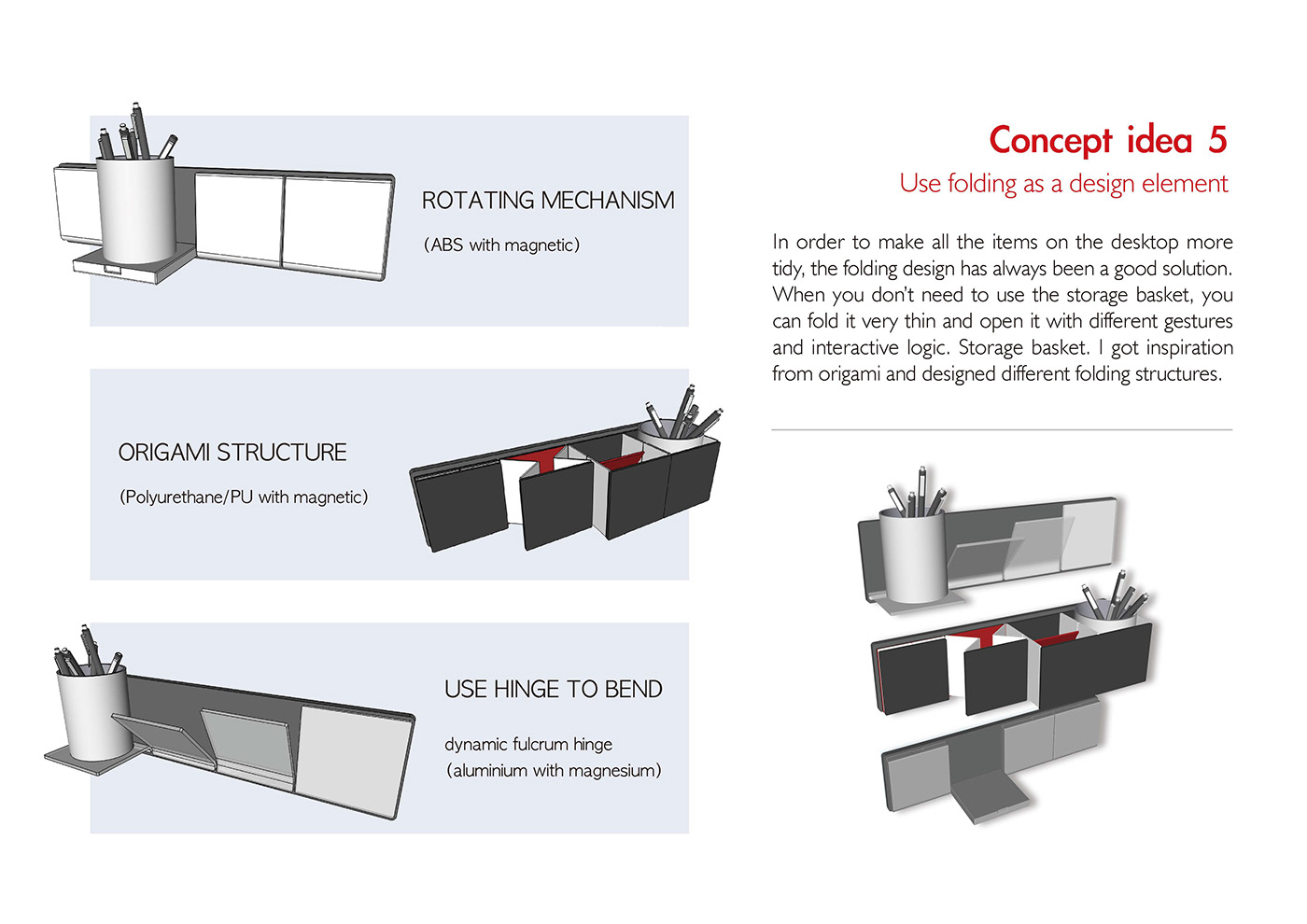 ROTATING MECHANISM

(ABS with magnetic)

ORIGAMI STRUCTURE

(Polyurethane/PU with magnetic)

USE HINGE TO BEND

dynamic fulcrum hinge
(aluminium with magnesium)

Concept idea 5

Use folding as a design element

In order to make all the items on the desktop more tidy, the folding design has always been a good solution. When you don't need to use the storage basket, you can fold it very thin and open it with different gestures and interactive logic. Storage basket. I got inspiration from origami and designed different folding structures.